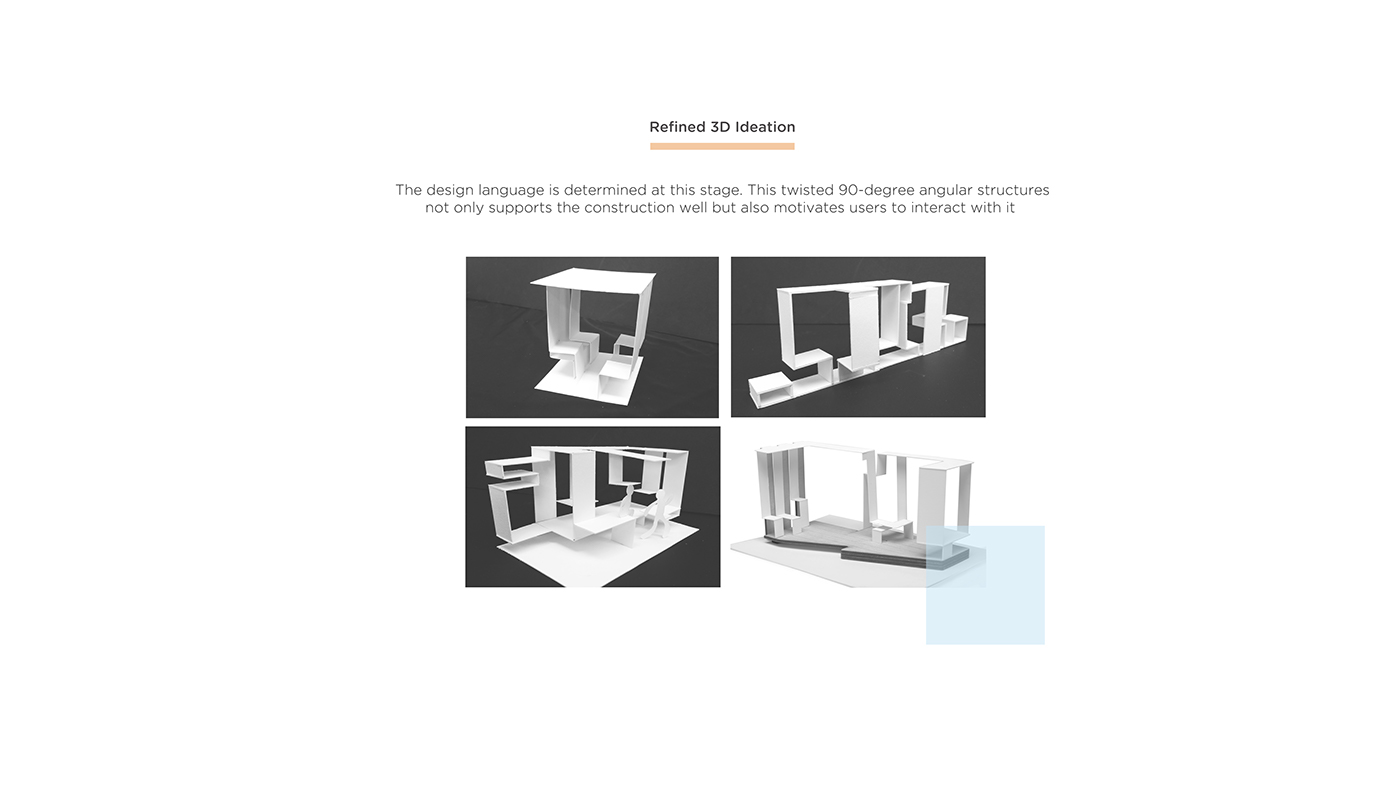 Refined 3D Ideation

The design language is determined at this stage. This twisted 90-degree angular structures not only supports the construction well but also motivates users to interact with it