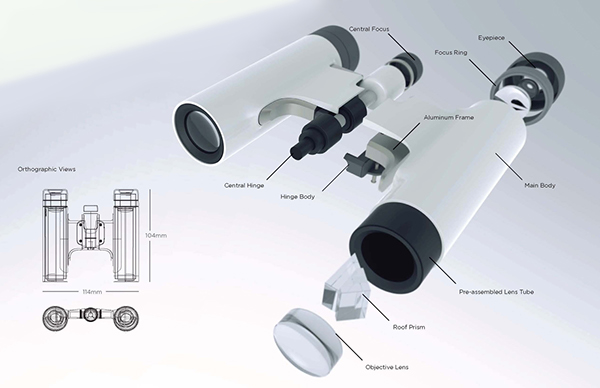 Central Focus

Eyepiece

Focus Ring

Aluminum Frame

Orthographic Views

Central Hinge

Hinge Body

Main Body

104mm

114mm

Pre-assembled Lens Tube

Roof Prism

Objective Lens