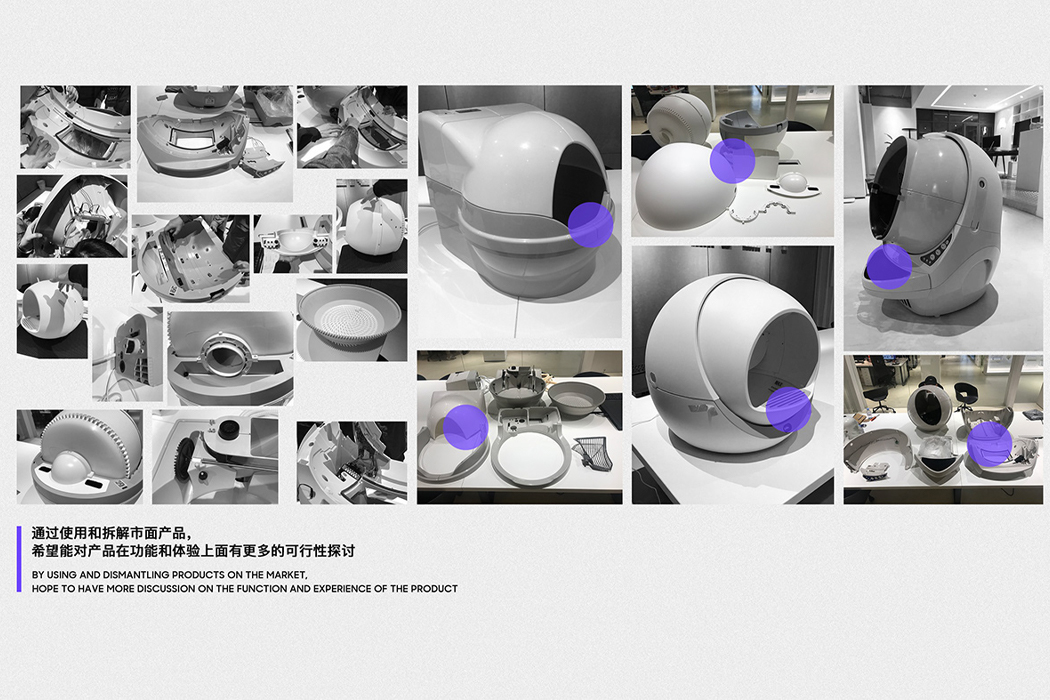 通过使用和拆解市面产品，
希望能对产品在功能和体验上面有更多的可行性探讨

BY USING AND DISMANTLING PRODUCTS ON THE MARKET,
HOPE TO HAVE MORE DISCUSSION ON THE FUNCTION AND EXPERIENCE OF THE PRODUCT