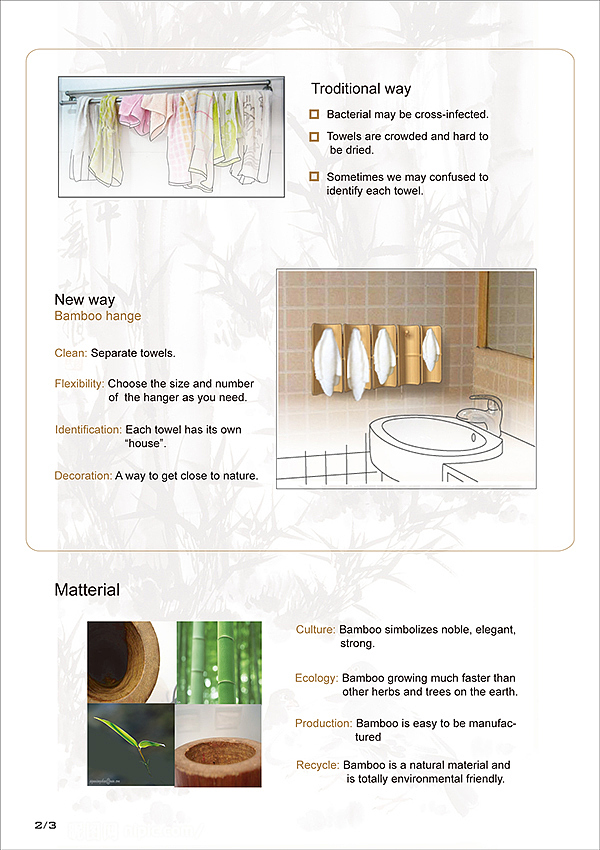 Troditional way

Bacterial may be cross-infected.

Towels are crowded and hard to be dried.

Sometimes we may confused to identify each towel.

New way
Bamboo hange

Clean: Separate towels.

Flexibility: Choose the size and number of the hanger as you need.

Identification: Each towel has its own "house".

Decoration: A way to get close to nature.

Matterial

Culture: Bamboo simbolizes noble, elegant, strong.

Ecology: Bamboo growing much faster than other herbs and trees on the earth.

Production: Bamboo is easy to be manufactured

Recycle: Bamboo is a natural material and is totally environmental friendly.

2/3