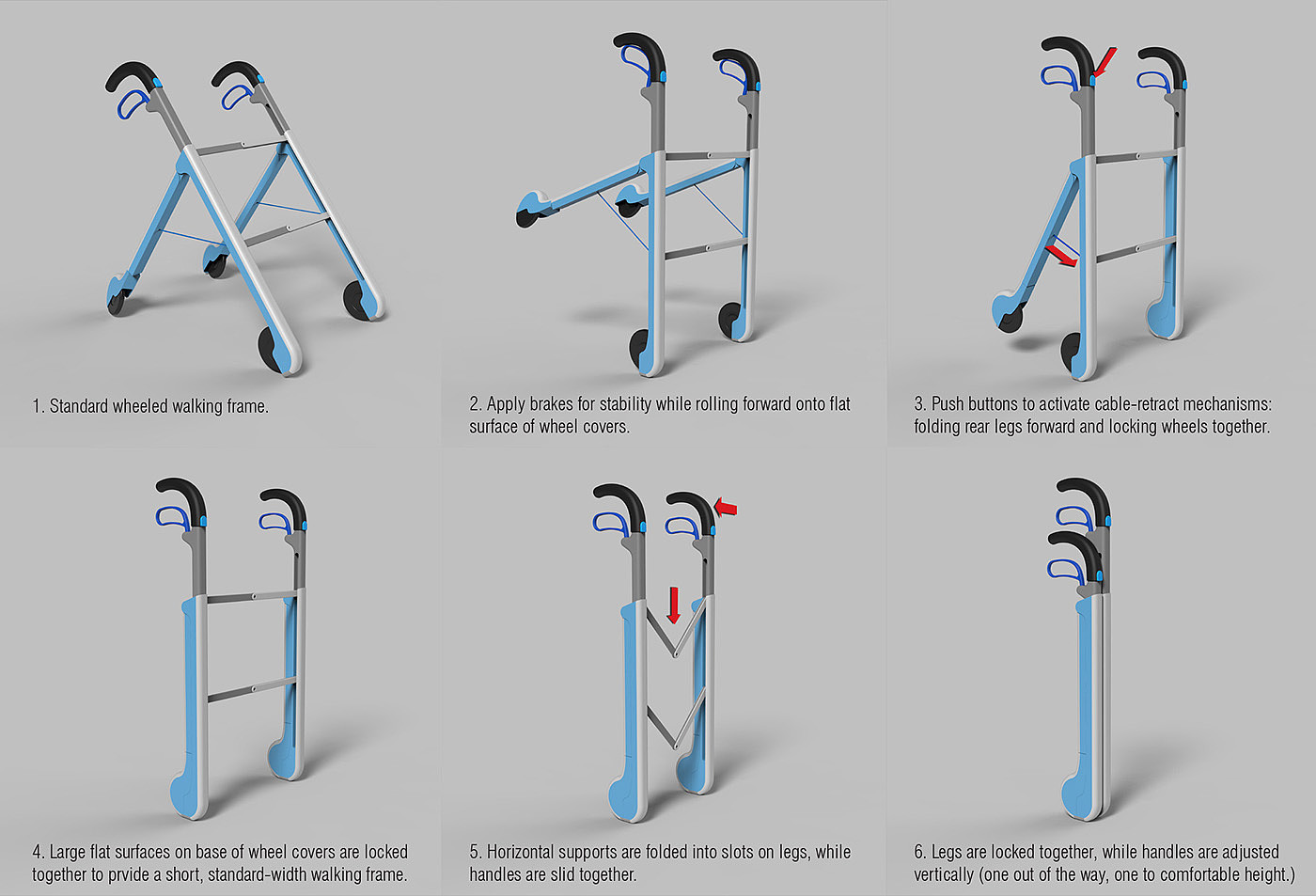 1. Standard wheeled walking frame.

2. Apply brakes for stability while rolling forward onto flat surface of wheel covers.

3. Push buttons to activate cable-retract mechanisms: folding rear legs forward and locking wheels together.

4. Large flat surfaces on base of wheel covers are locked together to prvide a short, standard-width walking frame.

5. Horizontal supports are folded into slots on legs, while handles are slid together.

6. Legs are locked together, while handles are adjusted vertically (one out of the way, one to comfortable height.)