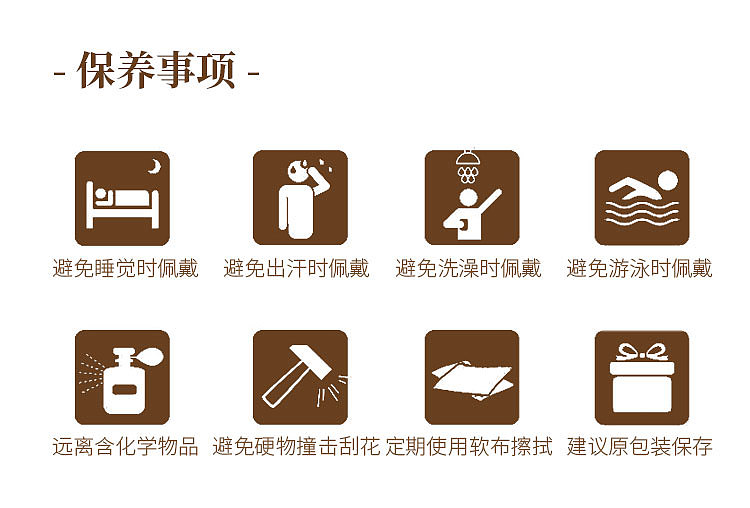 - 保养事项 -

避免睡觉时佩戴

避免出汗时佩戴

避免洗澡时佩戴

避免游泳时佩戴

远离含化学物品

避免硬物撞击刮花

定期使用软布擦拭

建议原包装保存