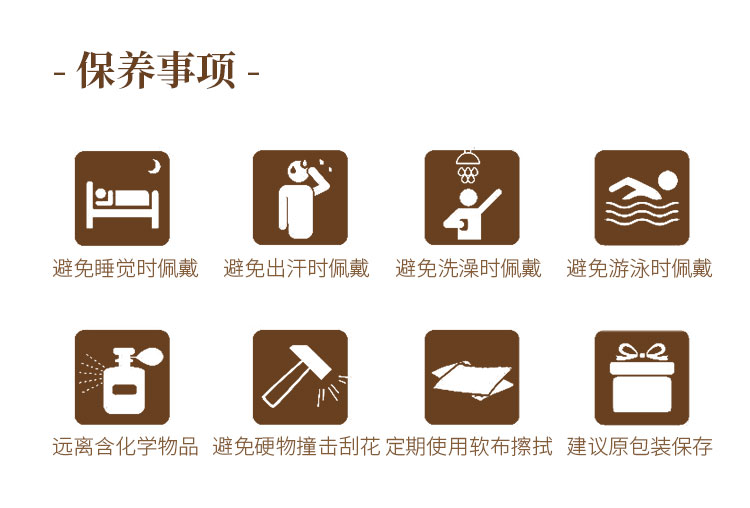 - 保养事项 -

避免睡觉时佩戴

避免出汗时佩戴

避免洗澡时佩戴

避免游泳时佩戴

远离含化学物品

避免硬物撞击刮花

定期使用软布擦拭

建议原包装保存