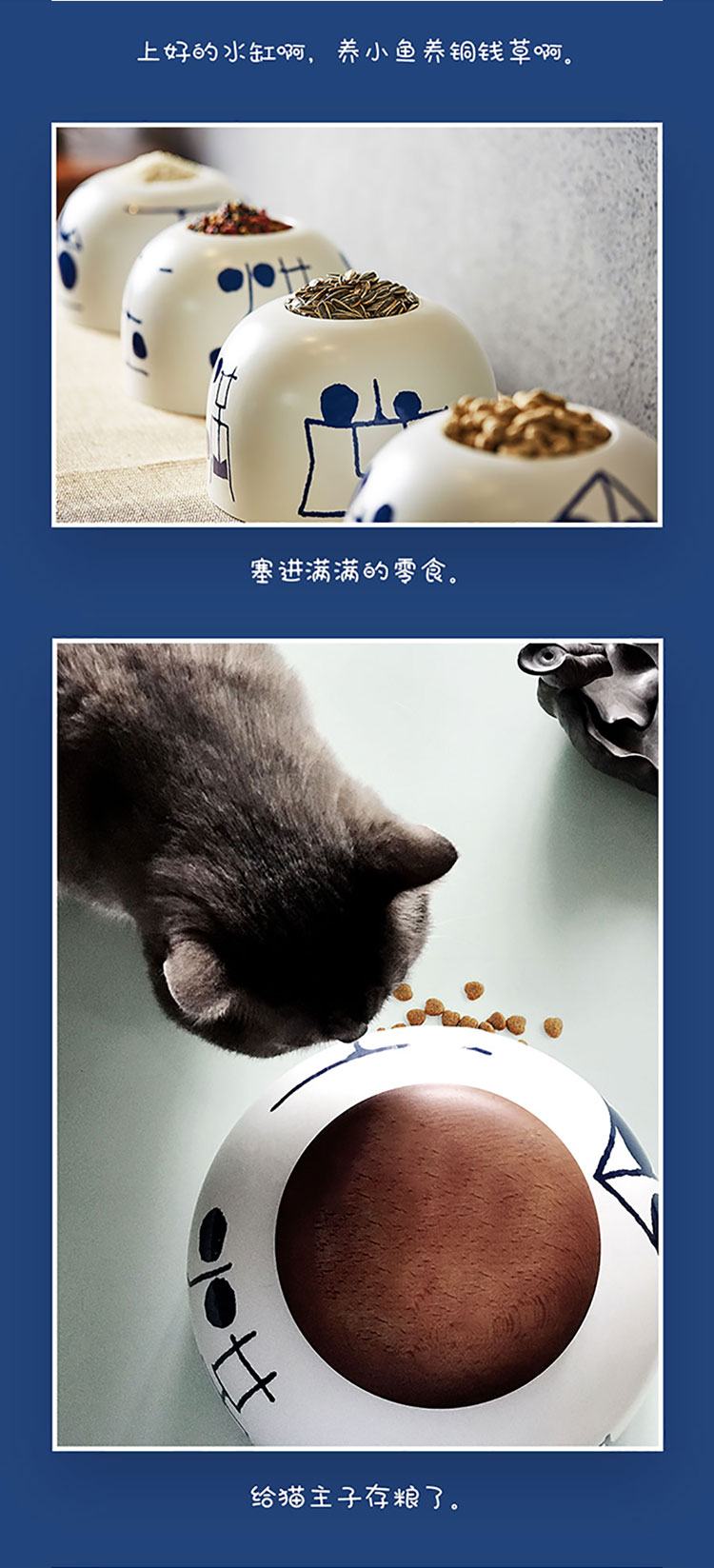 上好的水缸啊，养小鱼养铜钱草啊。

塞进满满的零食。

给猫主子存粮了。