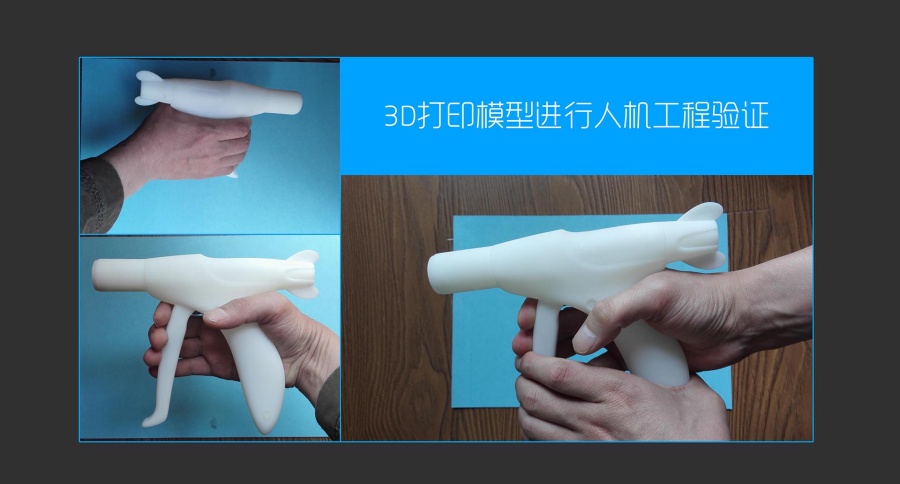 3D打印模型进行人机工程验证