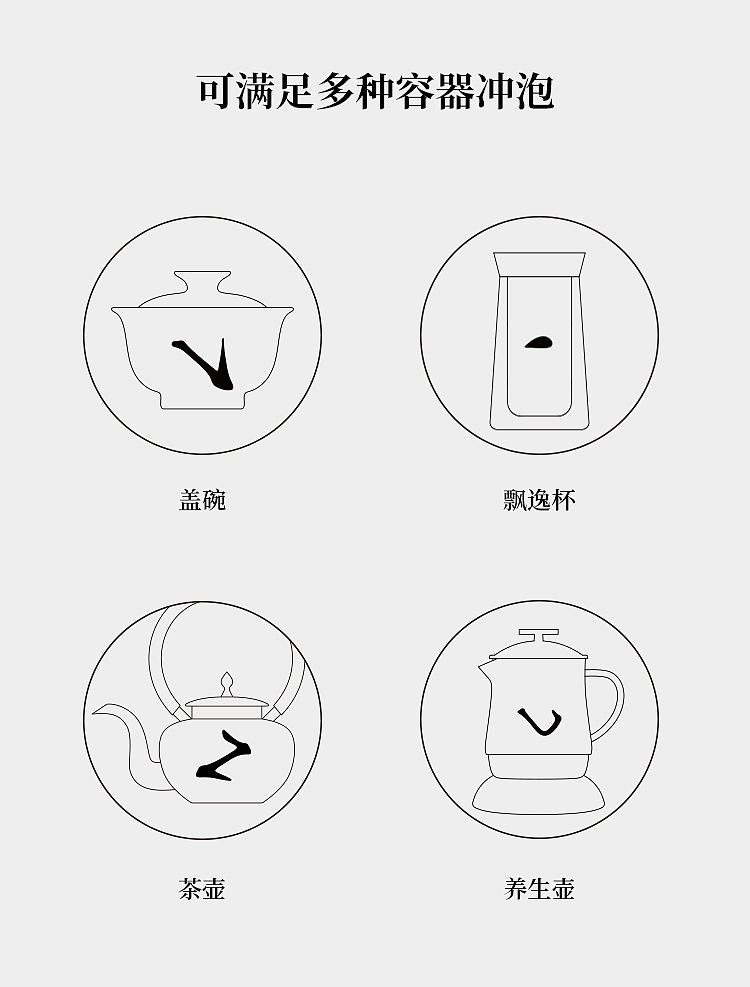 可满足多种容器冲泡

盖碗

飘逸杯

茶壶

养生壶