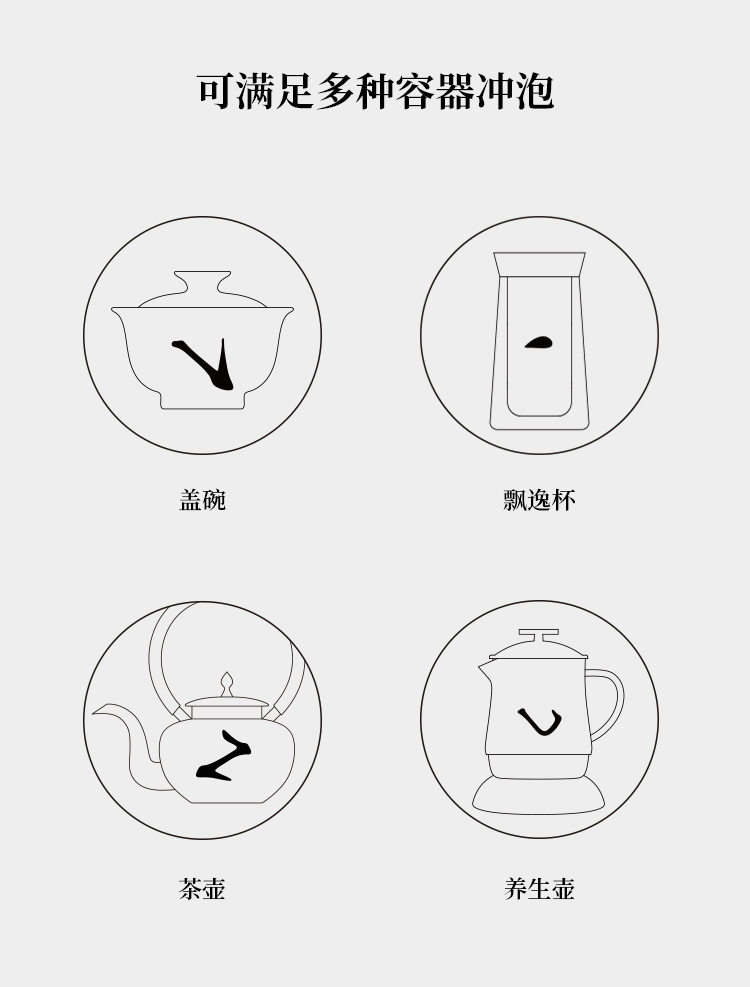 可满足多种容器冲泡

盖碗

飘逸杯

茶壶

养生壶