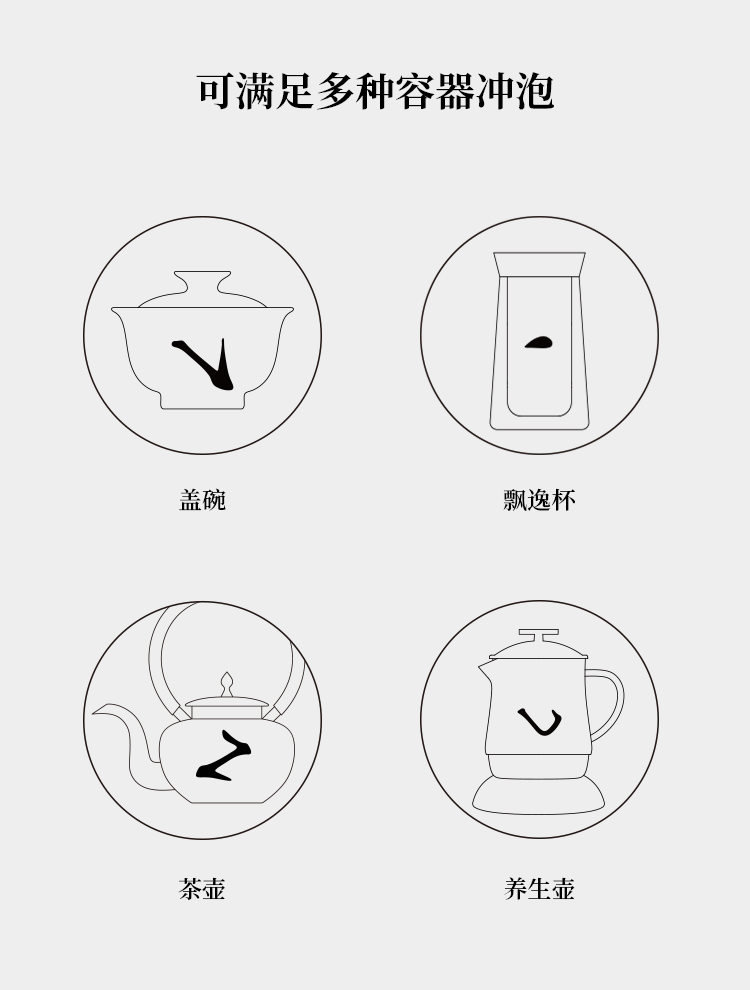 可满足多种容器冲泡

盖碗

飘逸杯

茶壶

养生壶