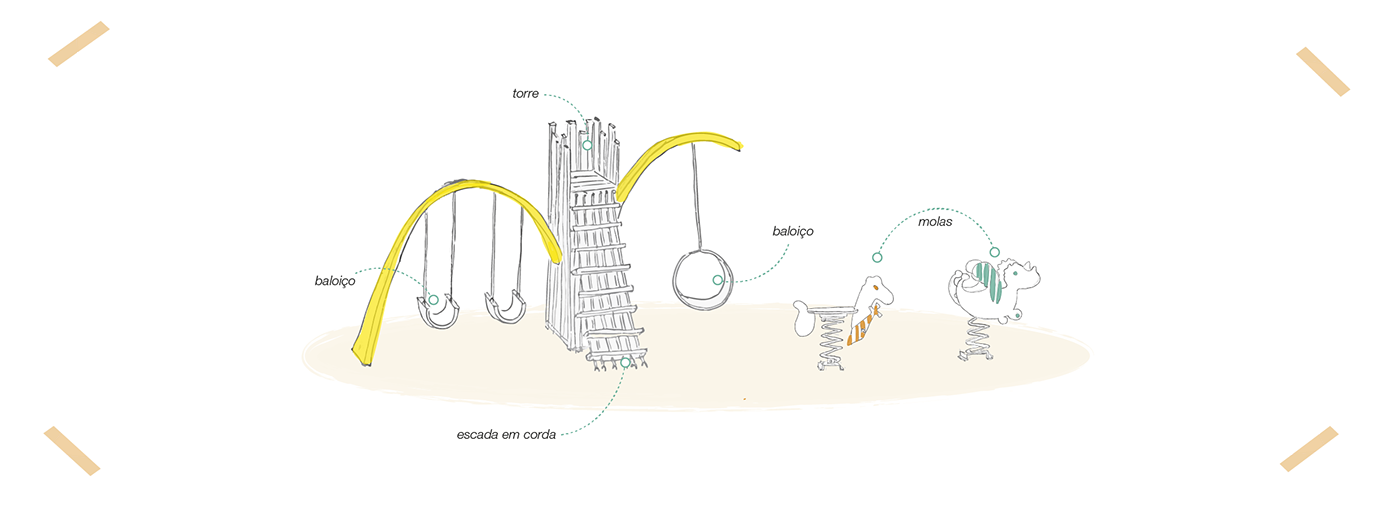 torre

baloiço

baloiço

molas

escada em corda