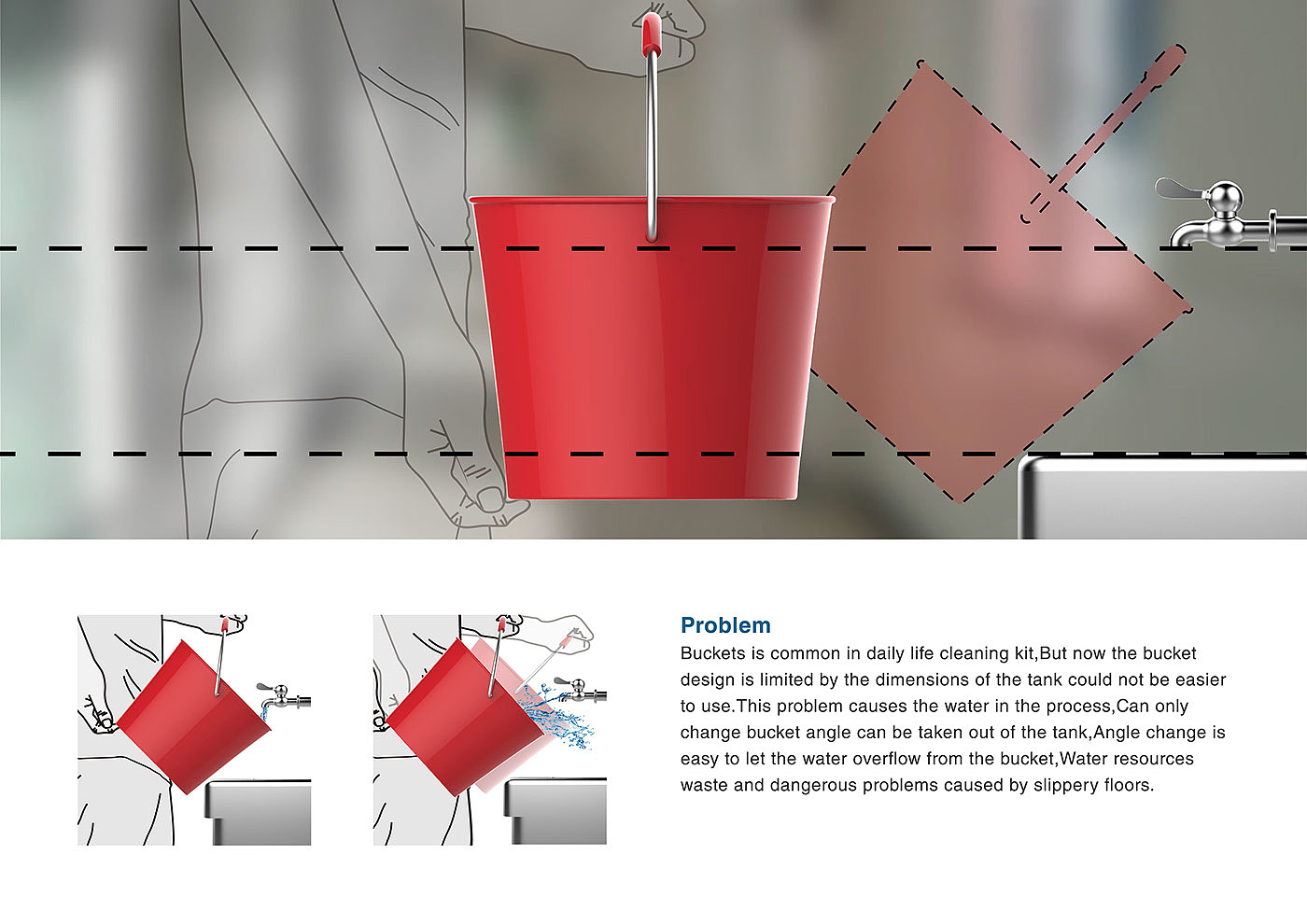 Problem

Buckets is common in daily life cleaning kit,But now the bucket design is limited by the dimensions of the tank could not be easier to use.This problem causes the water in the process,Can only change bucket angle can be taken out of the tank,Angle change is easy to let the water overflow from the bucket,Water resources waste and dangerous problems caused by slippery floors.