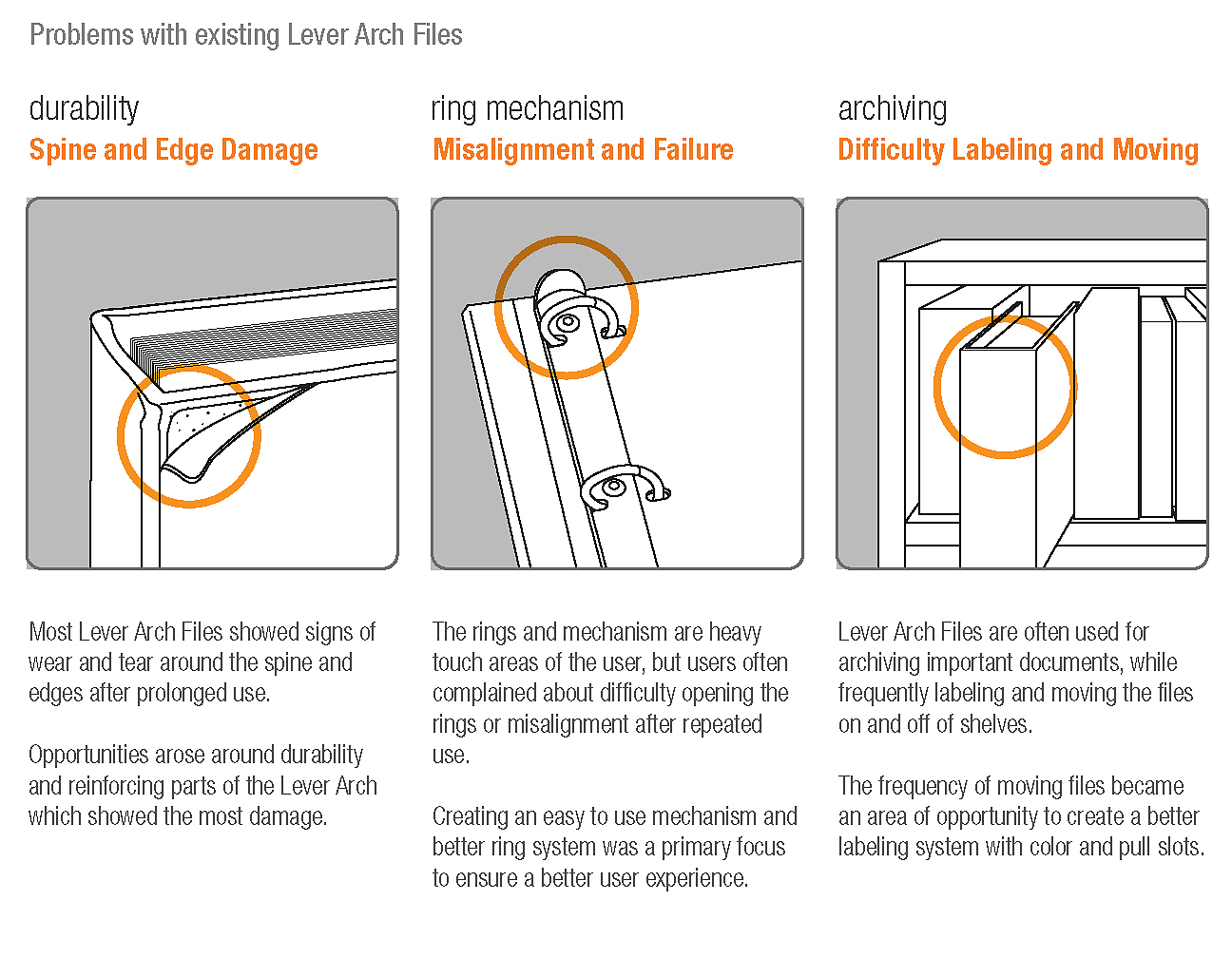 Problems with existing Lever Arch Files

durability
Spine and Edge Damage

Most Lever Arch Files showed signs of wear and tear around the spine and edges after prolonged use.

Opportunities arose around durability and reinforcing parts of the Lever Arch which showed the most damage.

ring mechanism
Misalignment and Failure

The rings and mechanism are heavy touch areas of the user, but users often complained about difficulty opening the rings or misalignment after repeated use.

Creating an easy to use mechanism and better ring system was a primary focus to ensure a better user experience.

archiving
Difficulty Labeling and Moving

Lever Arch Files are often used for archiving important documents, while frequently labeling and moving the files on and off of shelves.

The frequency of moving files became an area of opportunity to create a better labeling system with color and pull slots.