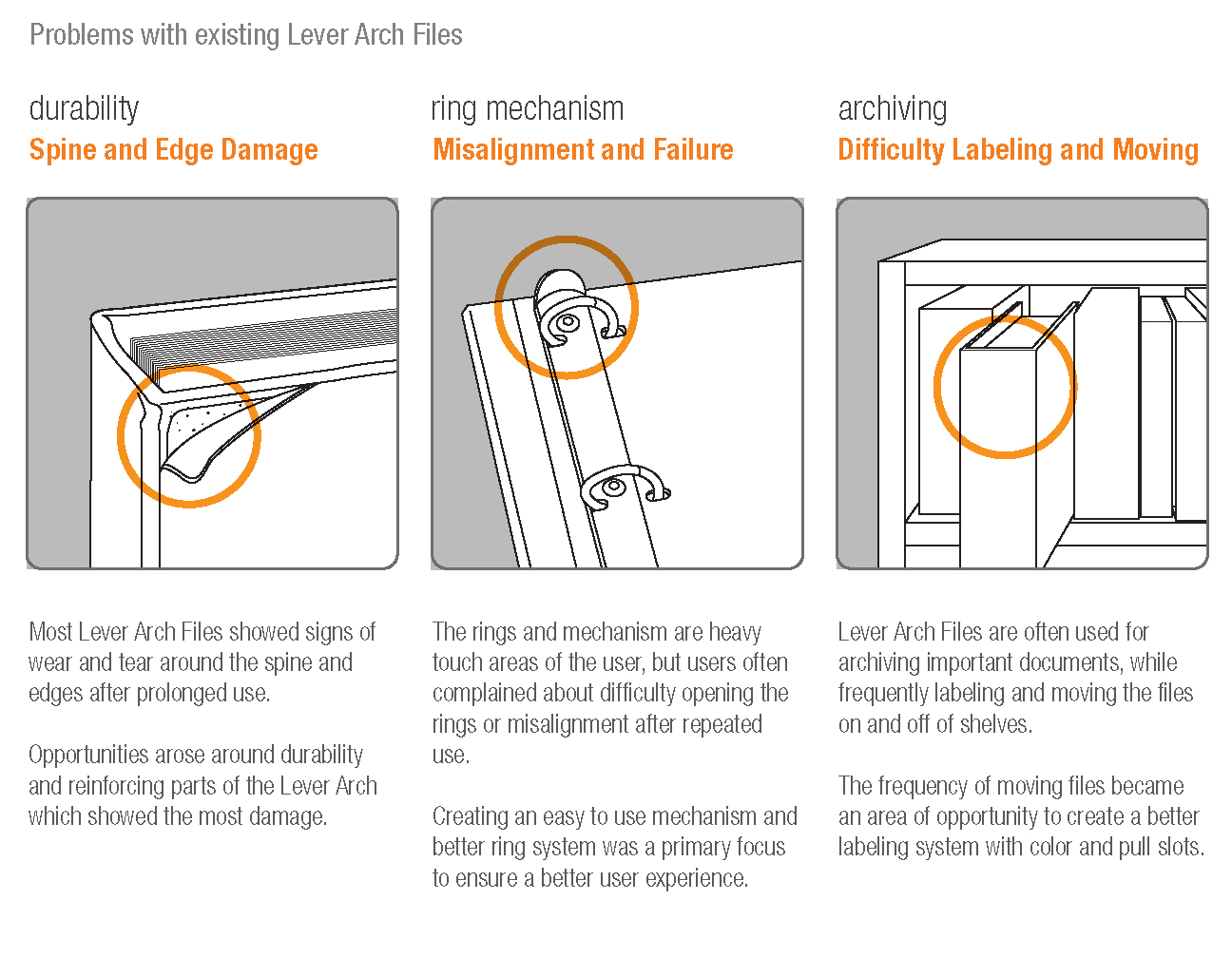 Problems with existing Lever Arch Files

durability
Spine and Edge Damage

Most Lever Arch Files showed signs of wear and tear around the spine and edges after prolonged use.

Opportunities arose around durability and reinforcing parts of the Lever Arch which showed the most damage.

ring mechanism
Misalignment and Failure

The rings and mechanism are heavy touch areas of the user, but users often complained about difficulty opening the rings or misalignment after repeated use.

Creating an easy to use mechanism and better ring system was a primary focus to ensure a better user experience.

archiving
Difficulty Labeling and Moving

Lever Arch Files are often used for archiving important documents, while frequently labeling and moving the files on and off of shelves.

The frequency of moving files became an area of opportunity to create a better labeling system with color and pull slots.