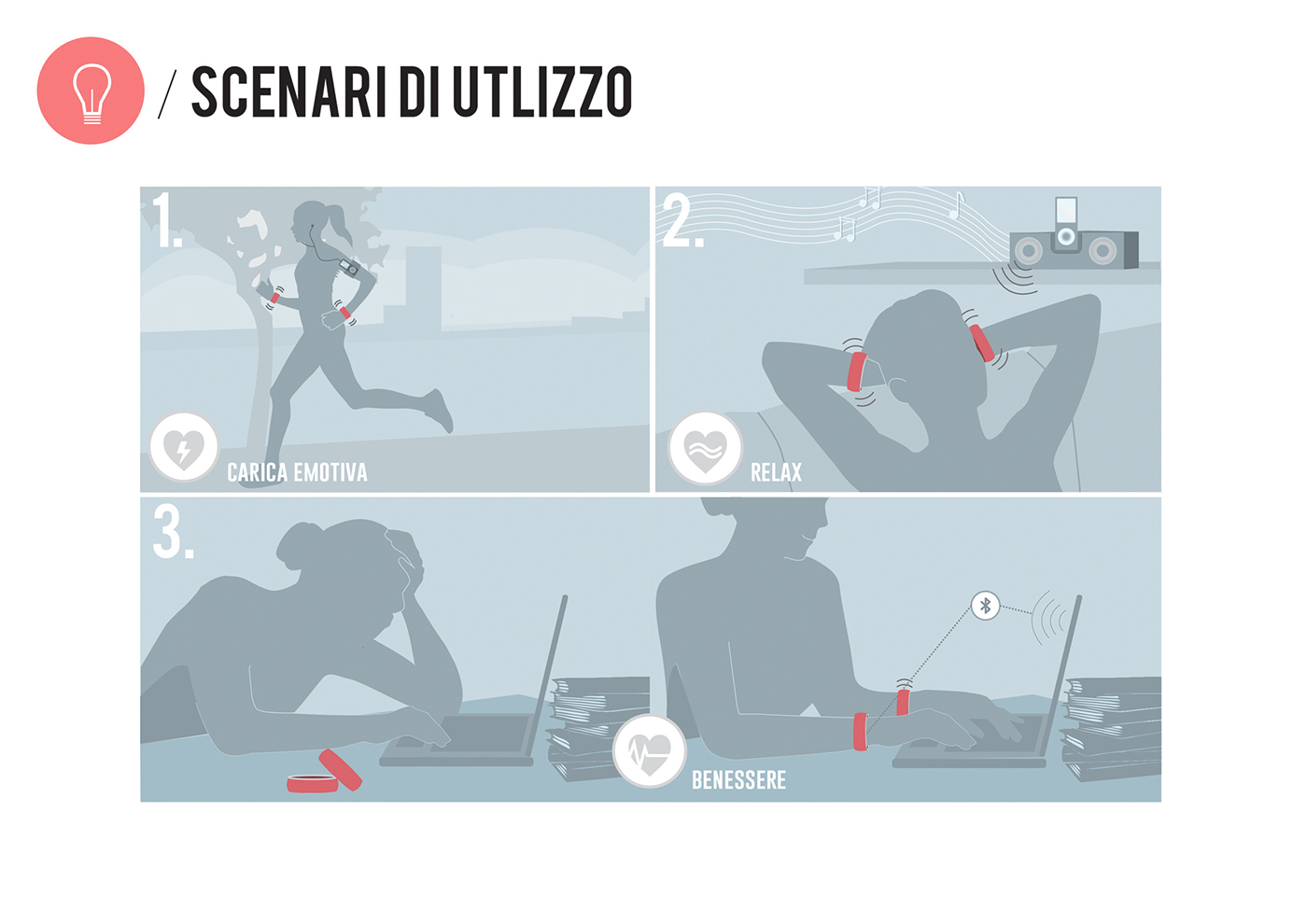 / SCENARI DI UTLIZZO

1.

CARICA EMOTIVA

2.

RELAX

3.

BENESSERE