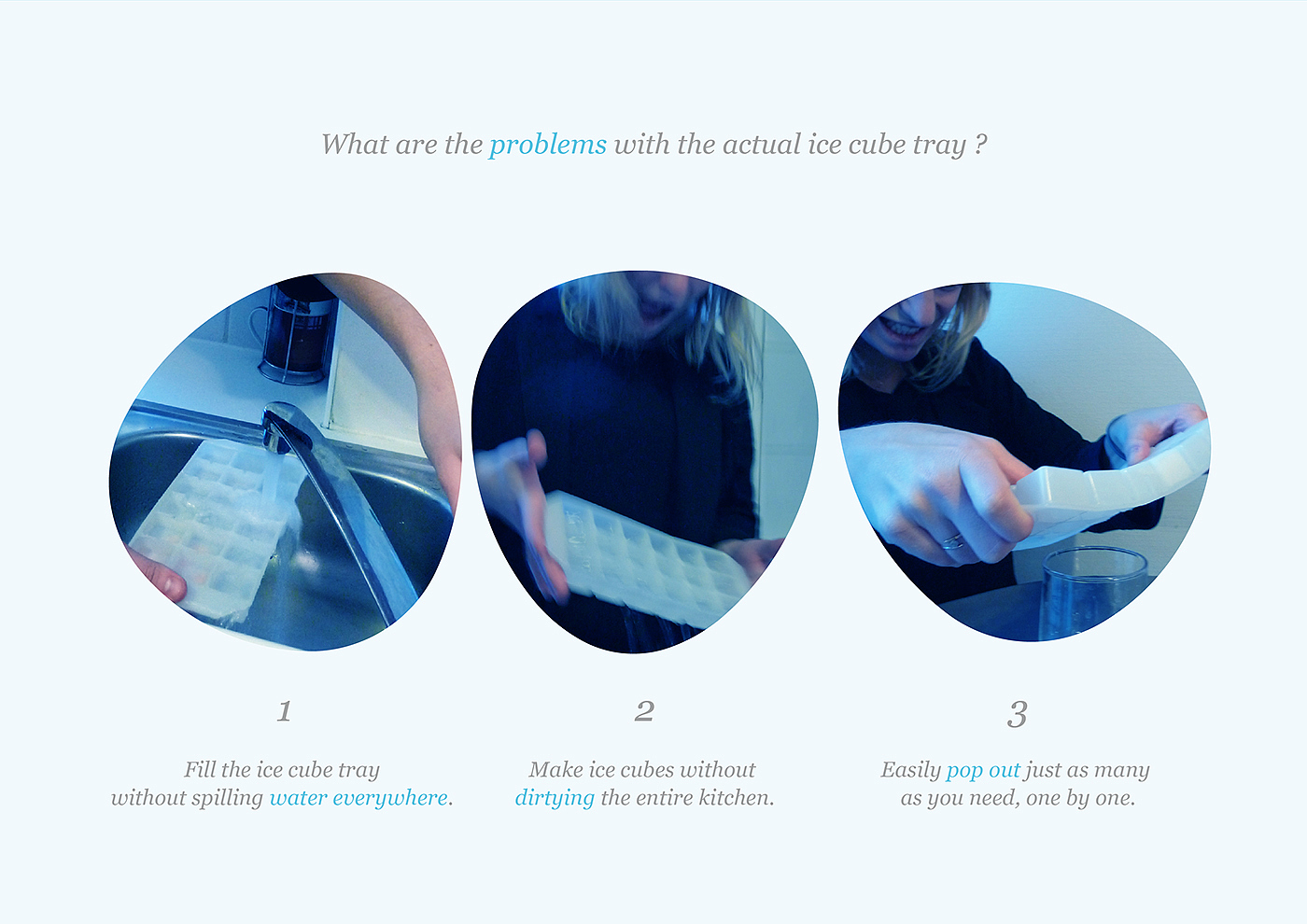 What are the problems with the actual ice cube tray ?

1

Fill the ice cube tray without spilling water everywhere.

2

Make ice cubes without dirtying the entire kitchen.

3

Easily pop out just as many as you need, one by one.