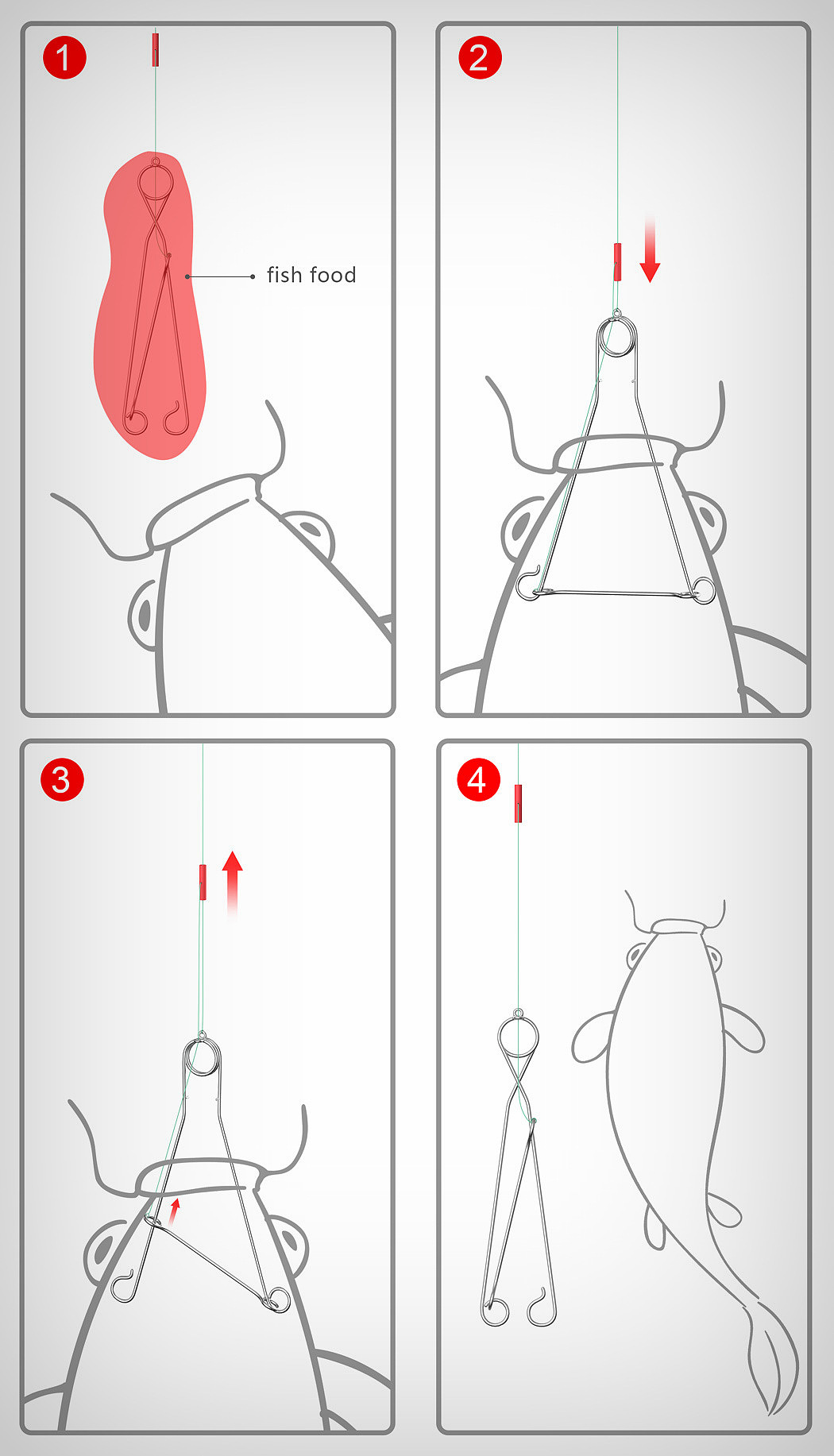 1

fish food

2

3

4