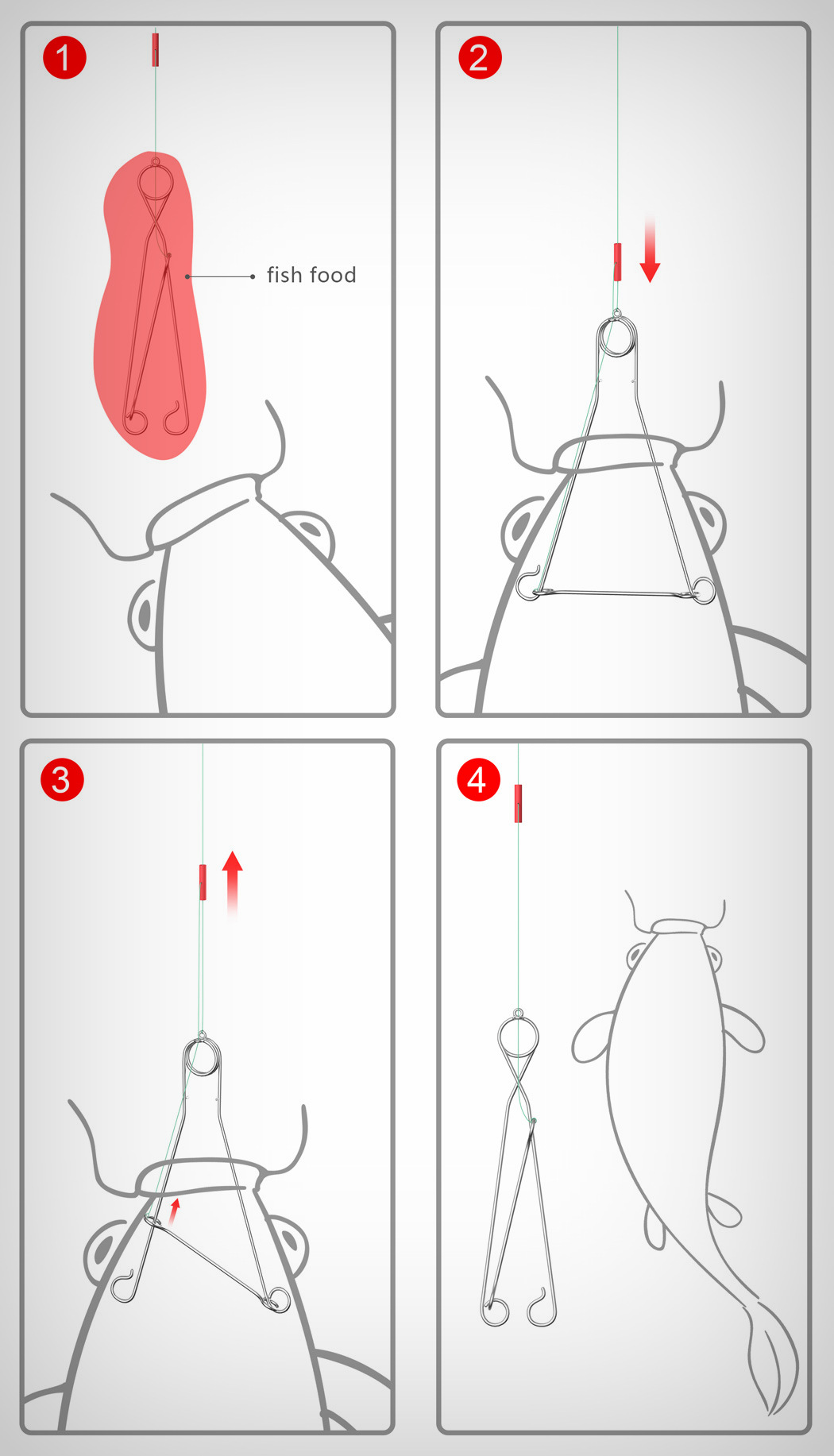 1

fish food

2

3

4