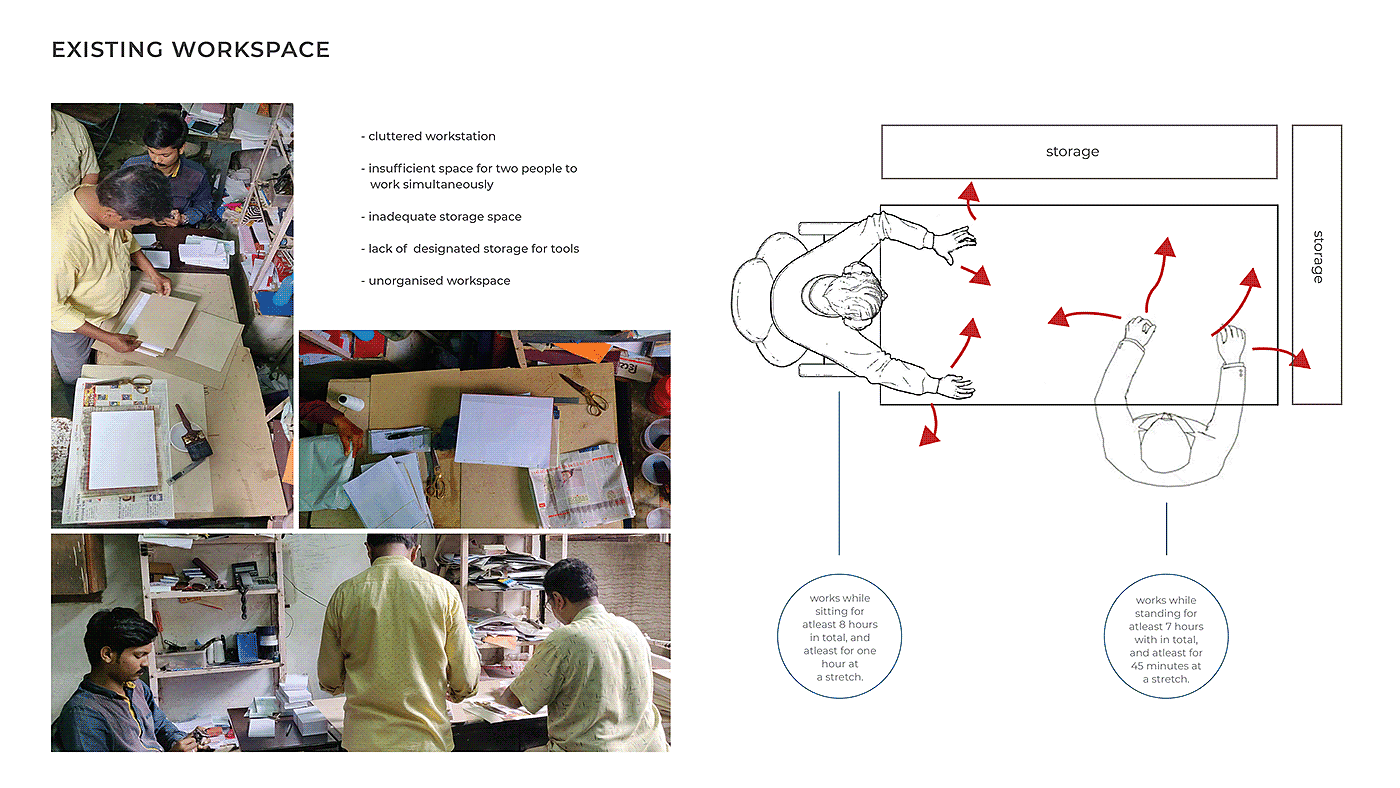 EXISTING WORKSPACE

- cluttered workstation

- insufficient space for two people to work simultaneously

- inadequate storage space

- lack of designated storage for tools

- unorganised workspace

storage

storage

works while sitting for atleast 8 hours in total, and atleast for one hour at a stretch.

works while standing for atleast 7 hours with in total, and atleast for 45 minutes at a stretch.