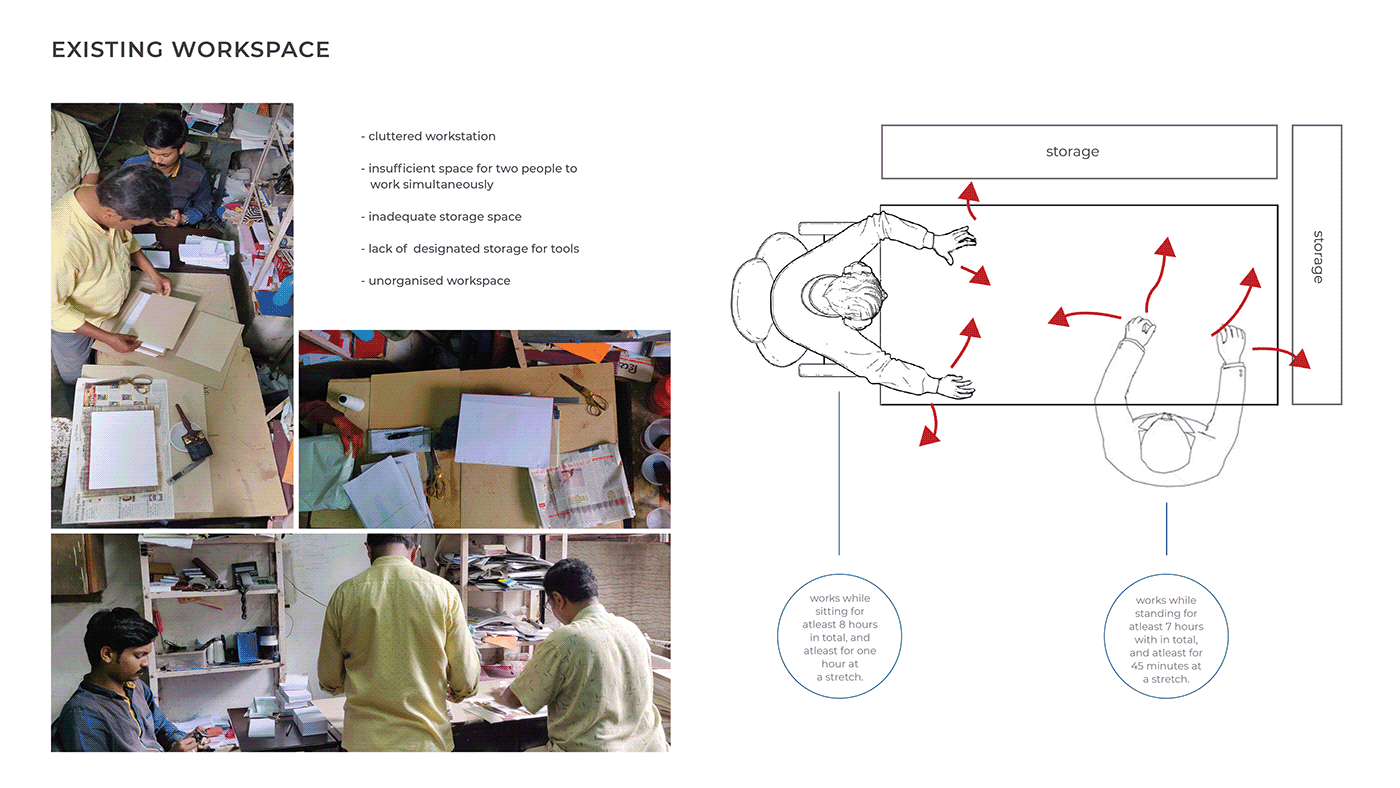 EXISTING WORKSPACE

- cluttered workstation

- insufficient space for two people to work simultaneously

- inadequate storage space

- lack of  designated storage for tools

- unorganised workspace

storage

storage

works while sitting for atleast 8 hours in total, and atleast for one hour at a stretch.

works while standing for atleast 7 hours with in total, and atleast for 45 minutes at a stretch.