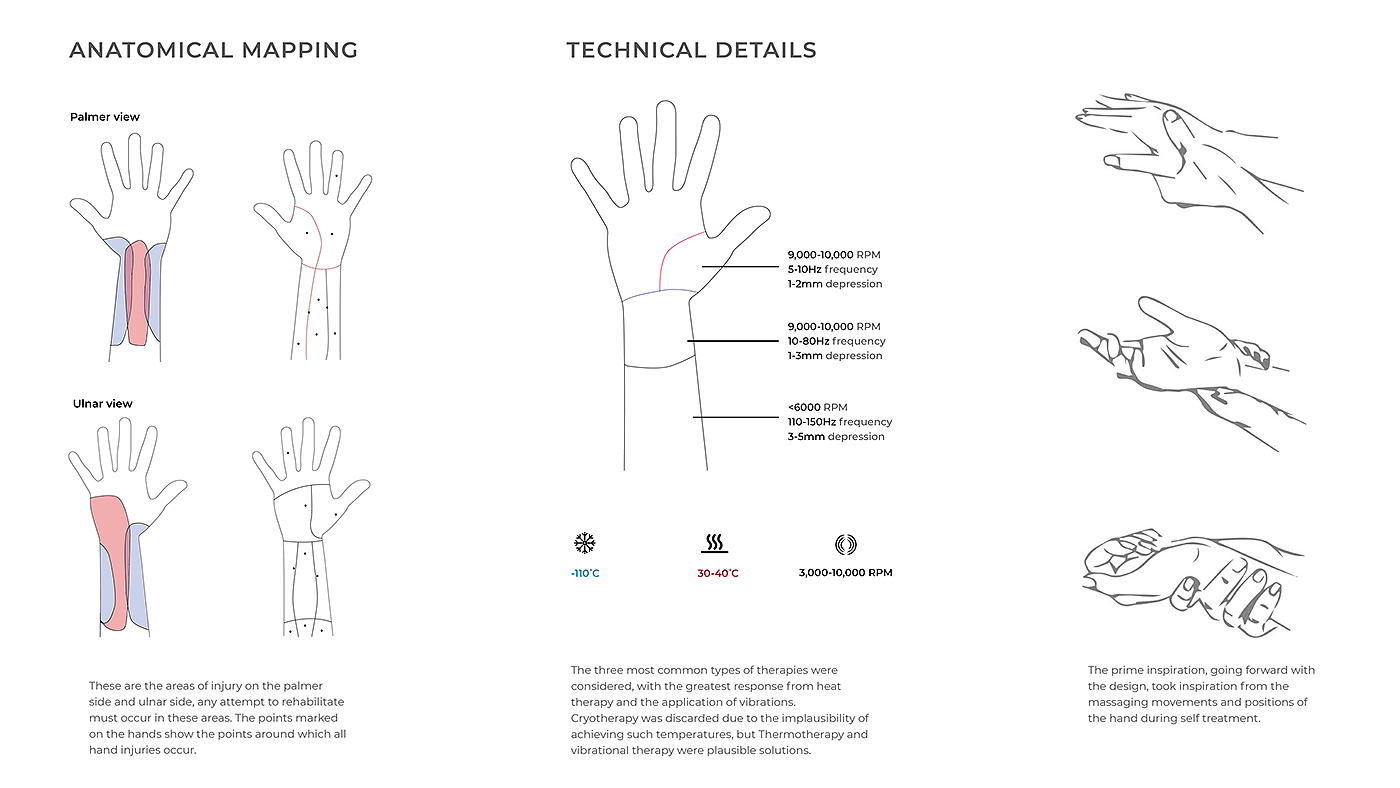 ANATOMICAL MAPPING

Palmer view

Ulnar view

These are the areas of injury on the palmer side and ulnar side, any attempt to rehabilitate must occur in these areas. The points marked on the hands show the points around which all hand injuries occur.

TECHNICAL DETAILS

9,000-10,000 RPM
5-10Hz frequency
1-2mm depression

9,000-10,000 RPM
10-80Hz frequency
1-3mm depression

<6000 RPM
110-150Hz frequency
3-5mm depression

-110°C

30-40°C

3,000-10,000 RPM

The three most common types of therapies were considered, with the greatest response from heat therapy and the application of vibrations. Cryotherapy was discarded due to the implausibility of achieving such temperatures, but Thermotherapy and vibrational therapy were plausible solutions.

The prime inspiration, going forward with the design, took inspiration from the massaging movements and positions of the hand during self treatment.