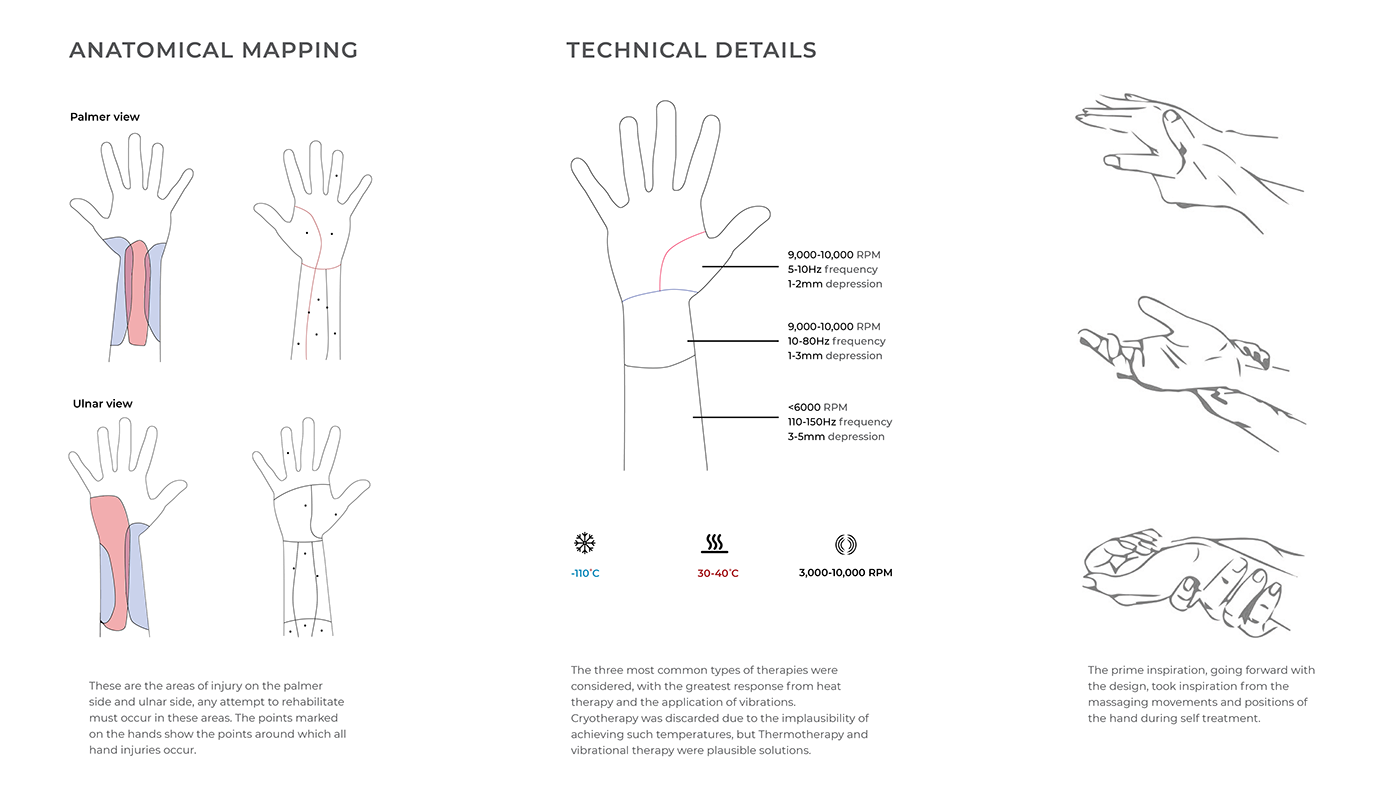 ANATOMICAL MAPPING

Palmer view

Ulnar view

These are the areas of injury on the palmer side and ulnar side, any attempt to rehabilitate must occur in these areas. The points marked on the hands show the points around which all hand injuries occur.

TECHNICAL DETAILS

9,000-10,000 RPM
5-10Hz frequency
1-2mm depression

9,000-10,000 RPM
10-80Hz frequency
1-3mm depression

<6000 RPM
110-150Hz frequency
3-5mm depression

-110°C

30-40°C

3,000-10,000 RPM

The three most common types of therapies were considered, with the greatest response from heat therapy and the application of vibrations. Cryotherapy was discarded due to the implausibility of achieving such temperatures, but Thermotherapy and vibrational therapy were plausible solutions.

The prime inspiration, going forward with the design, took inspiration from the massaging movements and positions of the hand during self treatment.