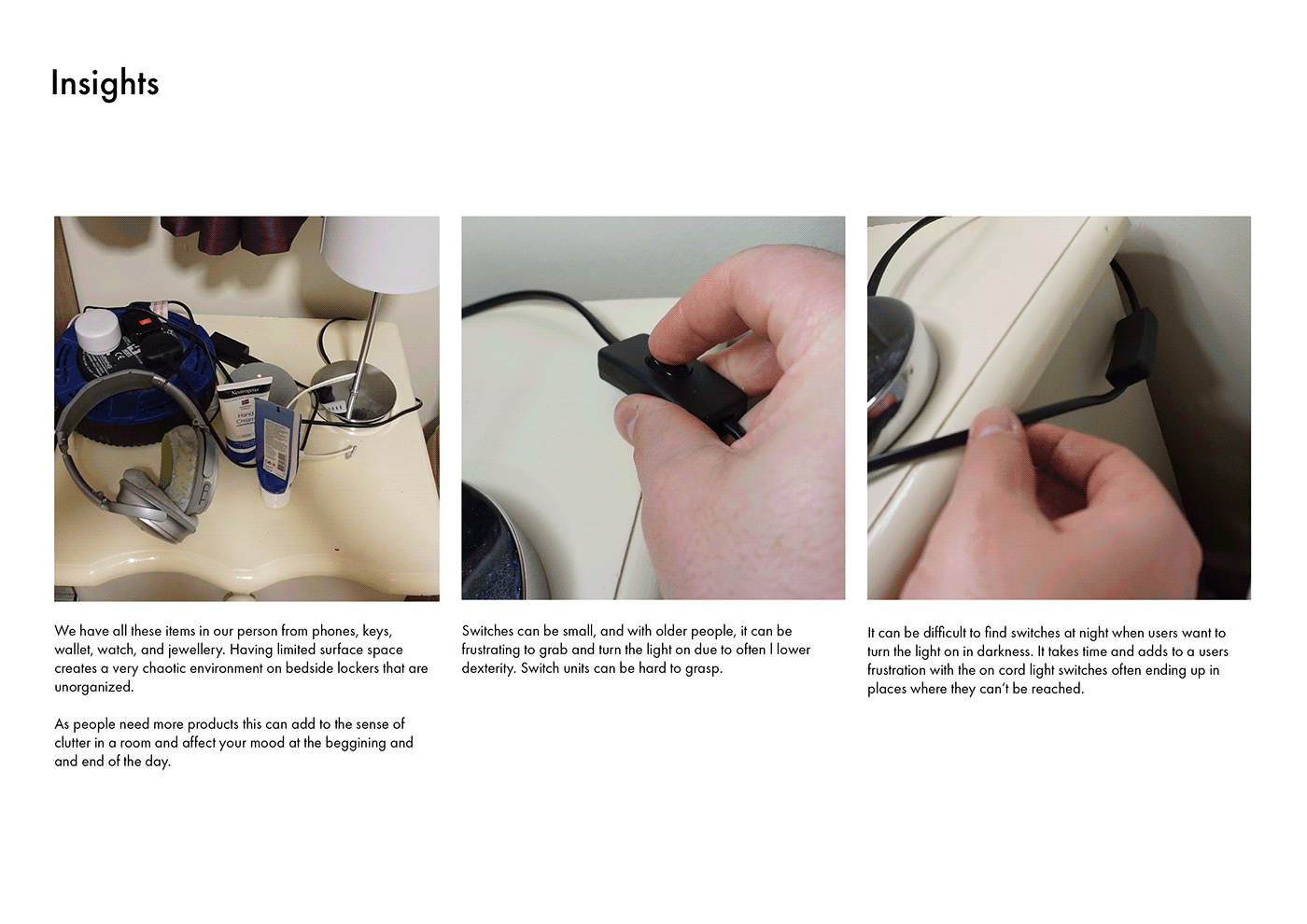 Insights

Neutrogena

Hand Cream

We have all these items in our person from phones, keys, wallet, watch, and jewellery. Having limited surface space creates a very chaotic environment on bedside lockers that are unorganized.

As people need more products this can add to the sense of clutter in a room and affect your mood at the beggining and and end of the day.

Switches can be small, and with older people, it can be frustrating to grab and turn the light on due to often l lower dexterity. Switch units can be hard to grasp.

It can be difficult to find switches at night when users want to turn the light on in darkness. It takes time and adds to a users frustration with the on cord light switches often ending up in places where they can't be reached.