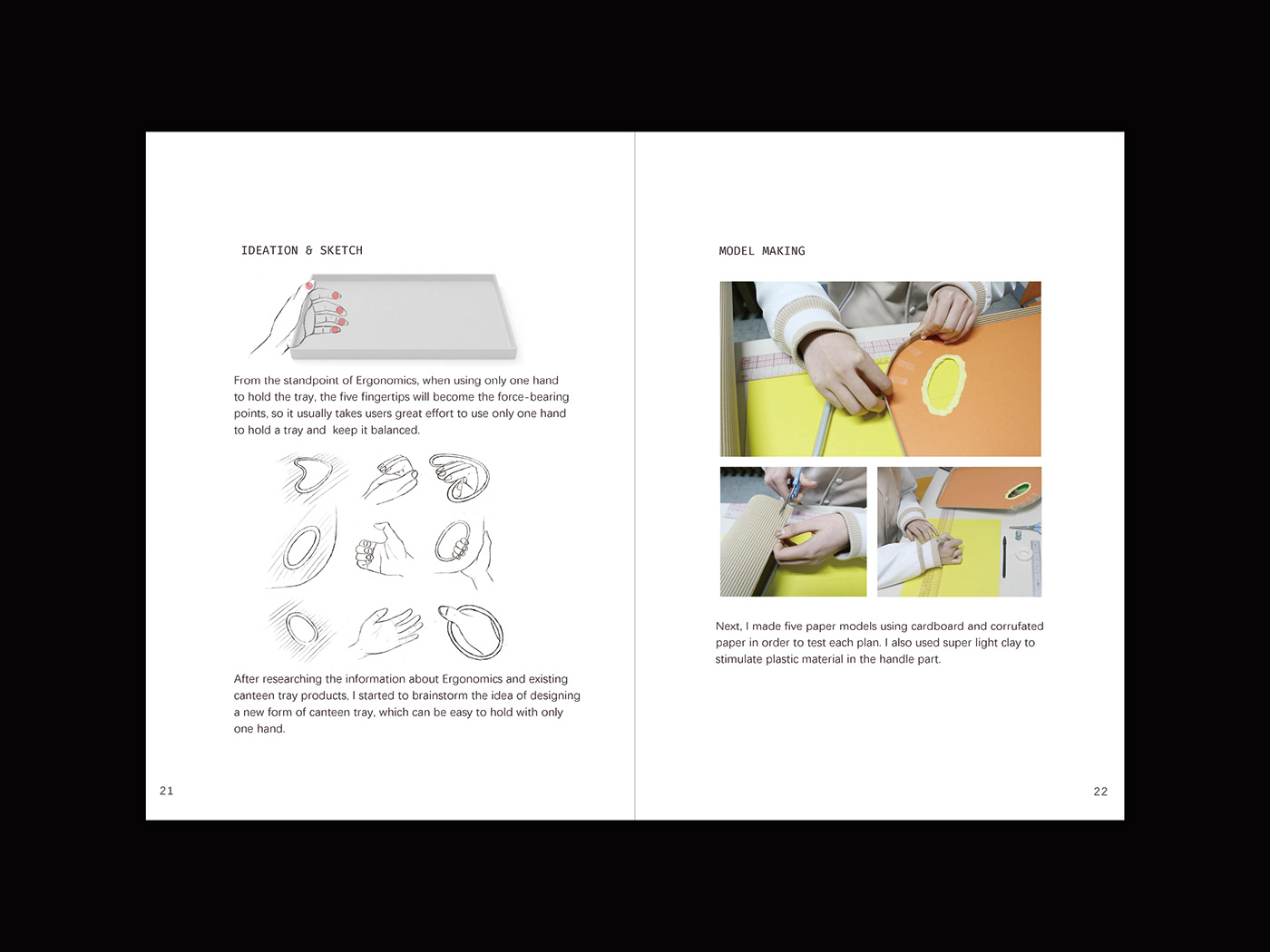 IDEATION & SKETCH

From the standpoint of Ergonomics, when using only one hand to hold the tray, the five fingertips will become the force-bearing points, so it usually takes users great effort to use only one hand to hold a tray and  keep it balanced.

After researching the information about Ergonomics and existing canteen tray products, I started to brainstorm the idea of designing a new form of canteen tray, which can be easy to hold with only one hand.

21

MODEL MAKING

Next, I made five paper models using cardboard and corrufated paper in order to test each plan. I also used super light clay to stimulate plastic material in the handle part.

22