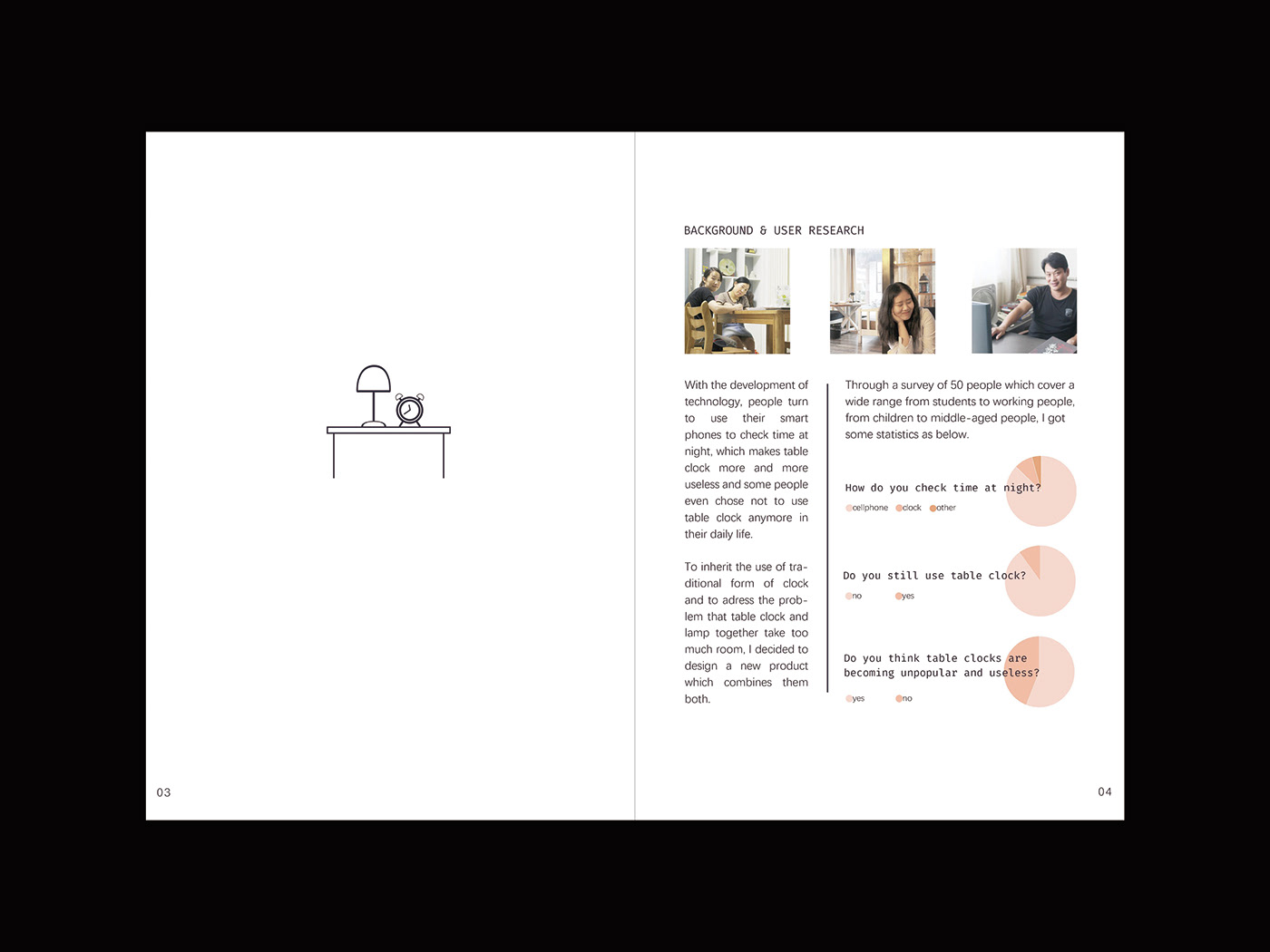 03

BACKGROUND & USER RESEARCH

With the development of technology, people turn to use their smart phones to check time at night, which makes table clock more and more useless and some people even chose not to use table clock anymore in their daily life.

To inherit the use of traditional form of clock and to adress the problem that table clock and lamp together take too much room, I decided to design a new product which combines them both.

Through a survey of 50 people which cover a wide range from students to working people, from children to middle-aged people, I got some statistics as below.

How do you check time at night?

cellphone clock other

Do you still use table clock?

no yes

Do you think table clocks are becoming unpopular and useless?

yes no

04