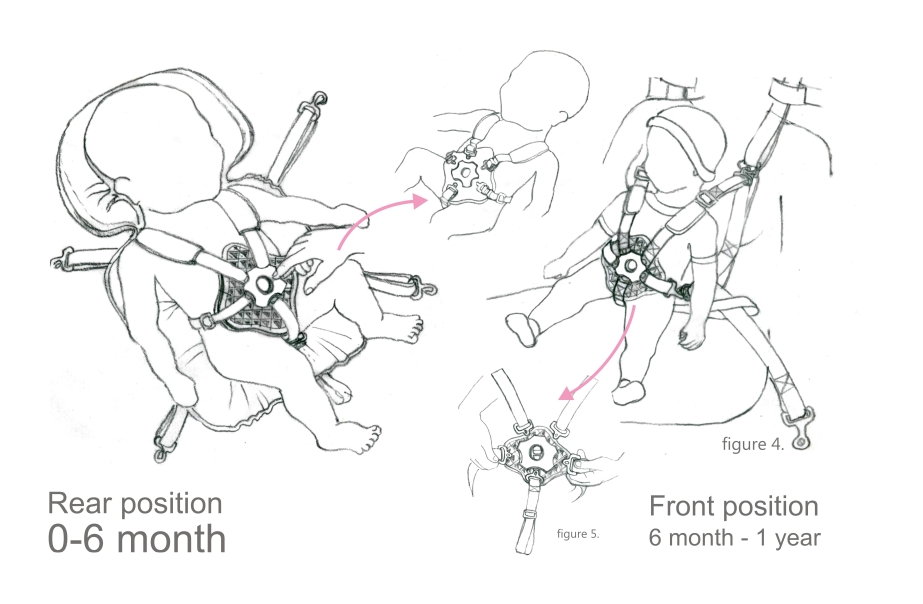 figure 4.

Rear position
0-6 month

figure 5.

Front position
6 month - 1 year