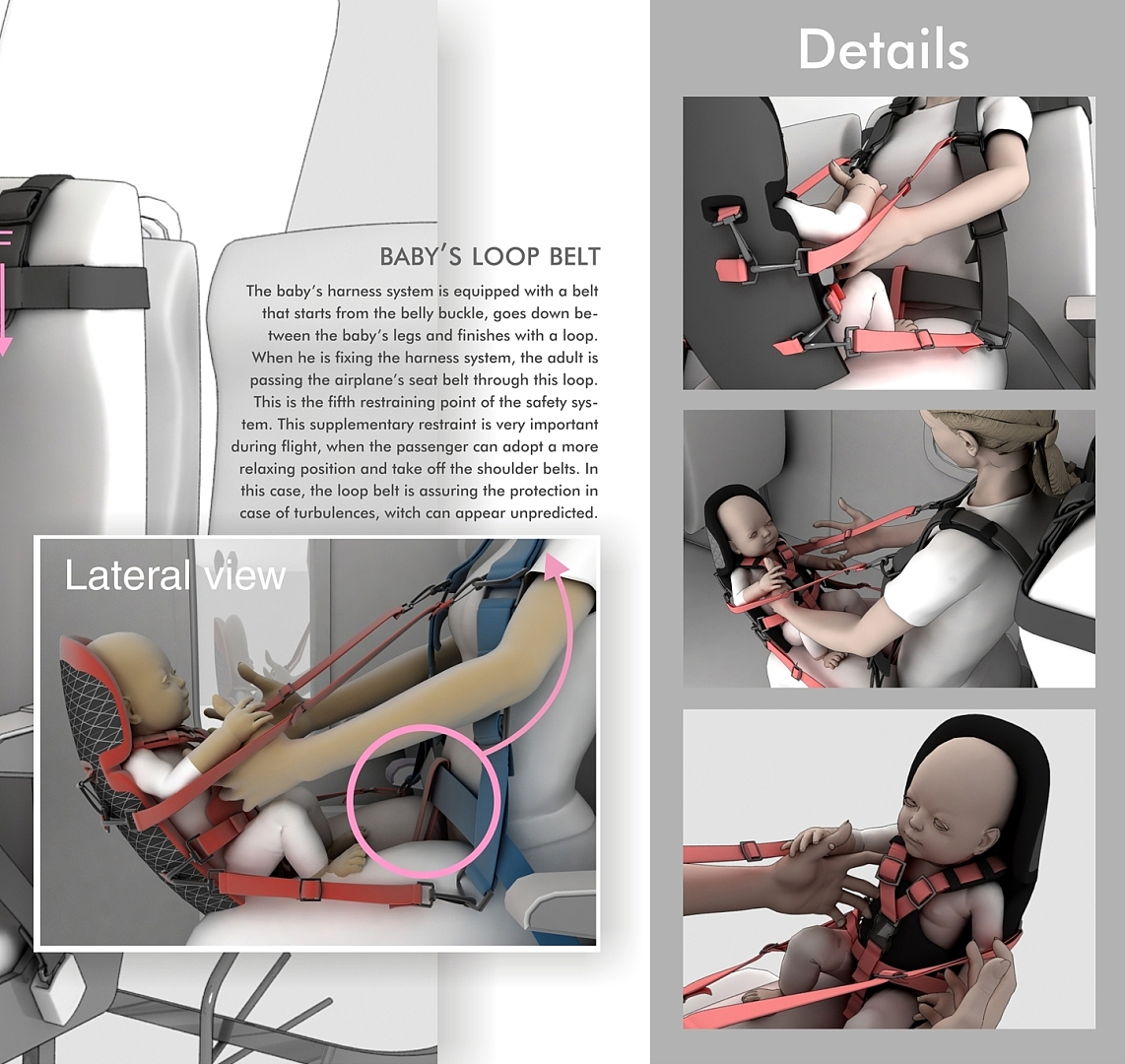 BABY'S LOOP BELT

The baby's harness system is equipped with a belt that starts from the belly buckle, goes down between the baby's legs and finishes with a loop. When he is fixing the harness system, the adult is passing the airplane's seat belt through this loop. This is the fifth restraining point of the safety system. This supplementary restraint is very important during flight, when the passenger can adopt a more relaxing position and take off the shoulder belts. In this case, the loop belt is assuring the protection in case of turbulences, witch can appear unpredicted.

Lateral view

Details