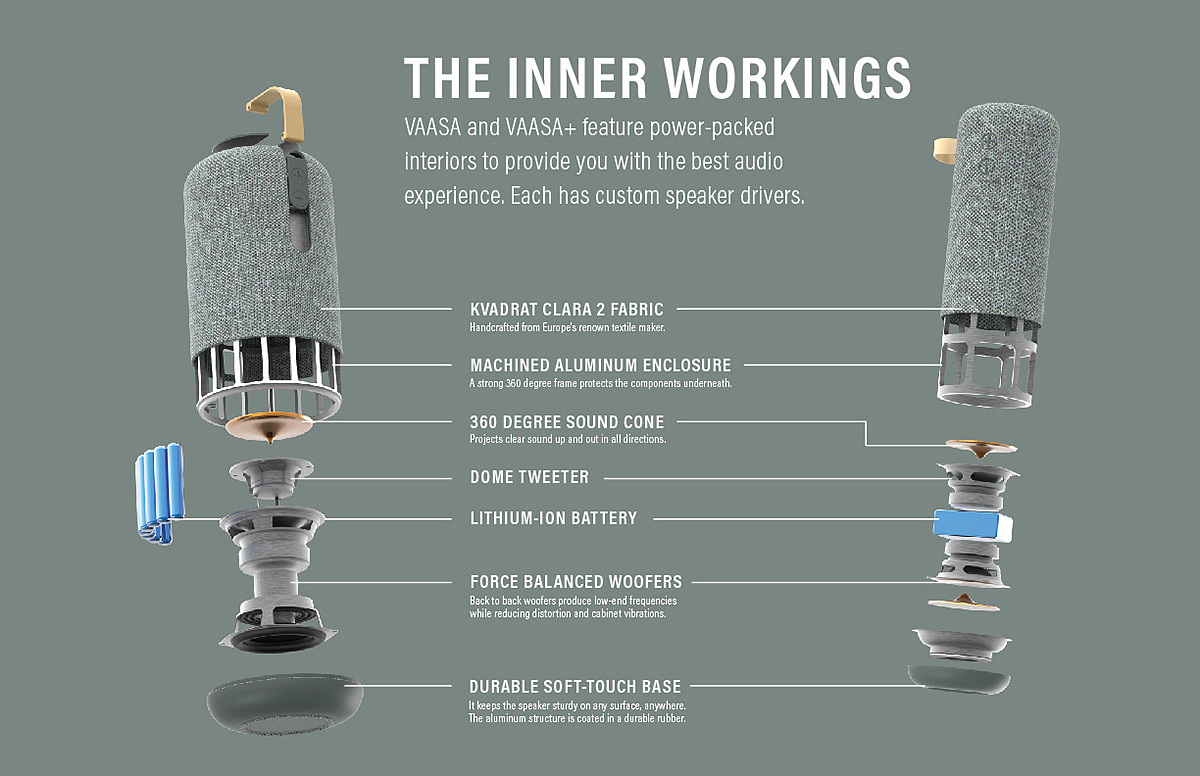 THE INNER WORKINGS

VAASA and VAASA+ feature power-packed interiors to provide you with the best audio experience. Each has custom speaker drivers.

KVADRAT CLARA 2 FABRIC
Handcrafted from Europe's renown textile maker.

MACHINED ALUMINUM ENCLOSURE
A strong 360 degree frame protects the components underneath.

360 DEGREE SOUND CONE
Projects clear sound up and out in all directions.

DOME TWEETER

LITHIUM-ION BATTERY

FORCE BALANCED WOOFERS
Back to back woofers produce low-end frequencies while reducing distortion and cabinet vibrations.

DURABLE SOFT-TOUCH BASE
It keeps the speaker sturdy on any surface, anywhere. The aluminum structure is coated in a durable rubber.