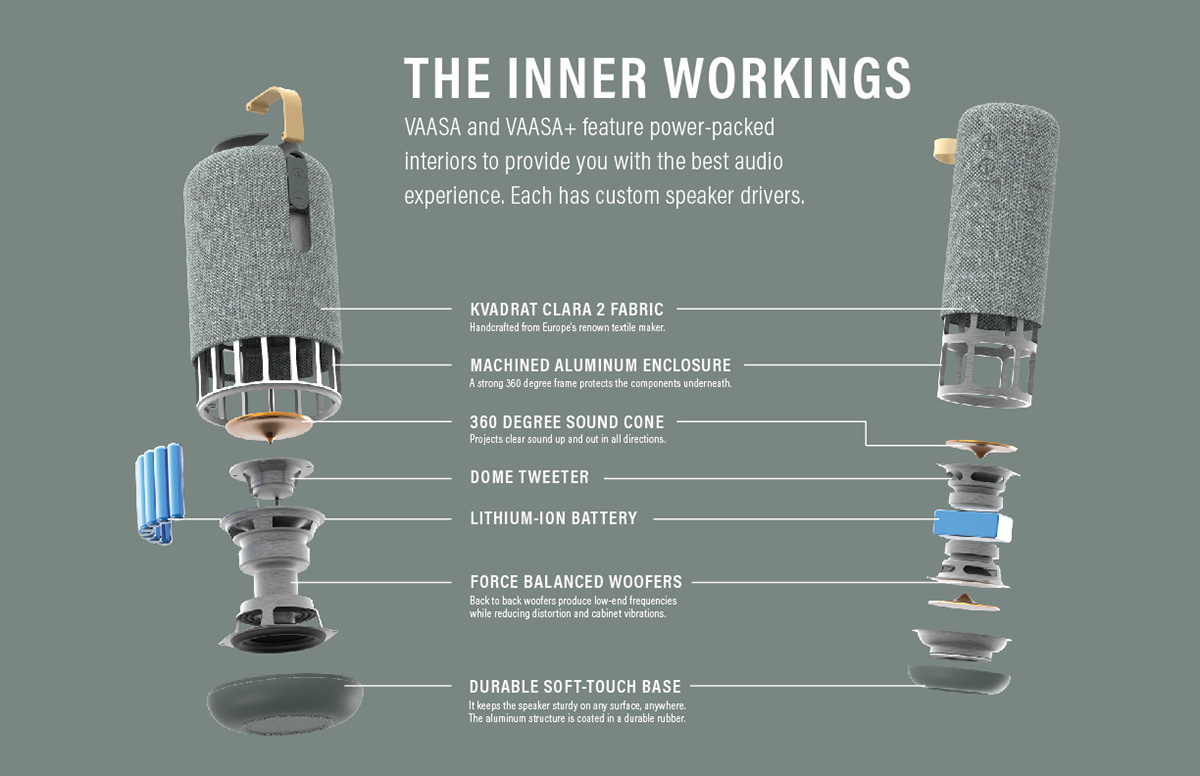 THE INNER WORKINGS
VAASA and VAASA+ feature power-packed interiors to provide you with the best audio experience. Each has custom speaker drivers.

KVADRAT CLARA 2 FABRIC
Handcrafted from Europe's renown textile maker.

MACHINED ALUMINUM ENCLOSURE
A strong 360 degree frame protects the components underneath.

360 DEGREE SOUND CONE
Projects clear sound up and out in all directions.

DOME TWEETER

LITHIUM-ION BATTERY

FORCE BALANCED WOOFERS
Back to back woofers produce low-end frequencies while reducing distortion and cabinet vibrations.

DURABLE SOFT-TOUCH BASE
It keeps the speaker sturdy on any surface, anywhere. The aluminum structure is coated in a durable rubber.