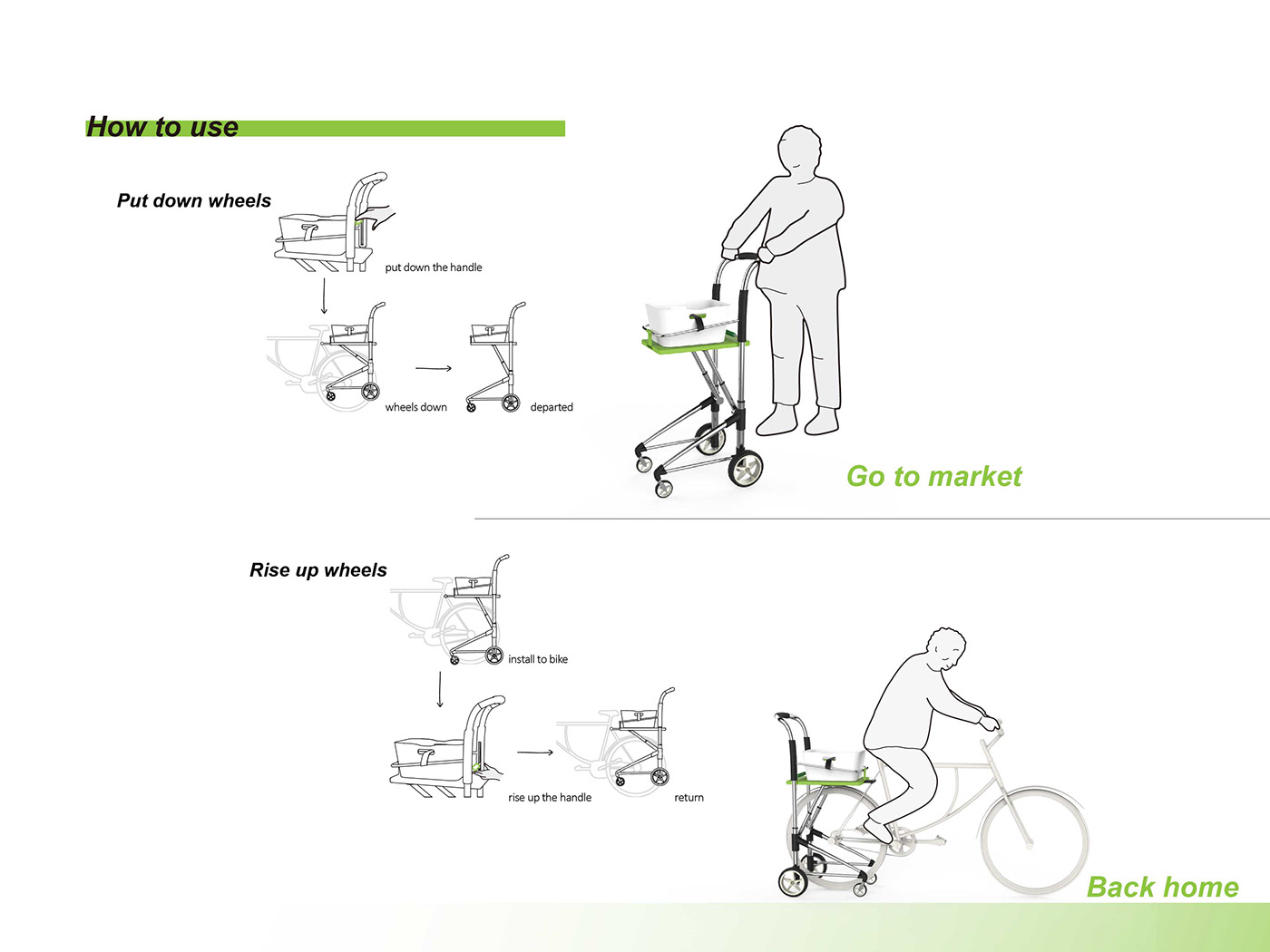 How to use

Put down wheels

put down the handle

wheels down

departed

Go to market

Rise up wheels

install to bike

rise up the handle

return

Back home