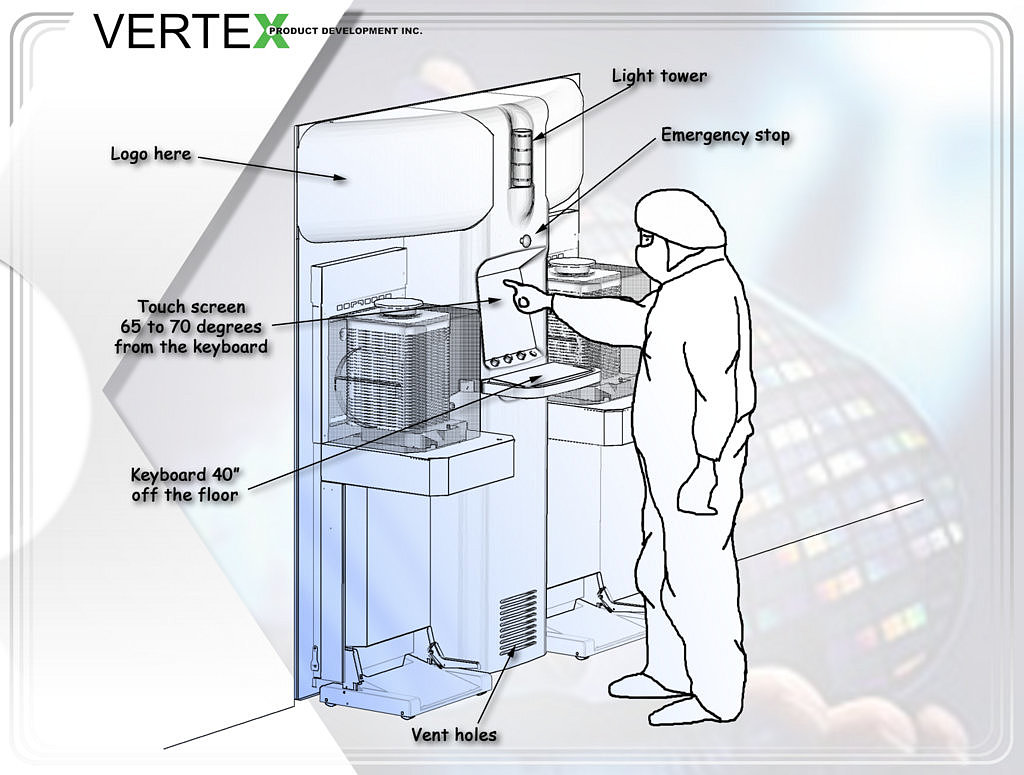 VERTEX PRODUCT DEVELOPMENT INC.

Light tower

Emergency stop

Logo here

Touch screen 65 to 70 degrees from the keyboard

Keyboard 40" off the floor

Vent holes