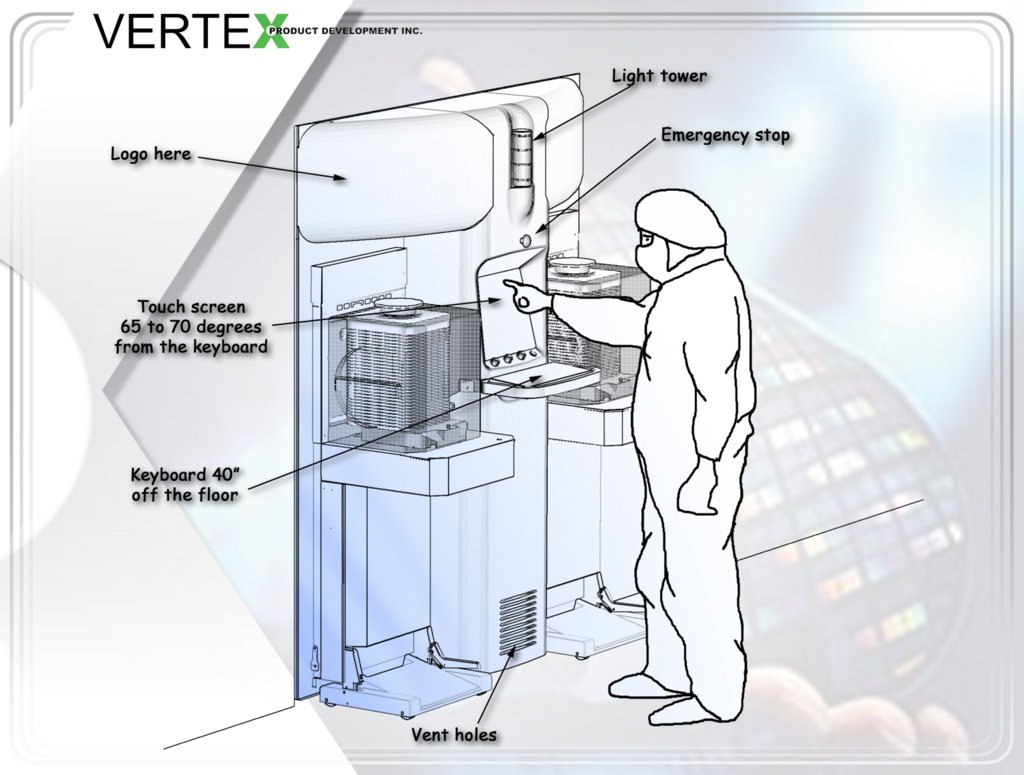 VERTEX PRODUCT DEVELOPMENT INC.

Light tower

Emergency stop

Logo here

Touch screen 65 to 70 degrees from the keyboard

Keyboard 40" off the floor

Vent holes