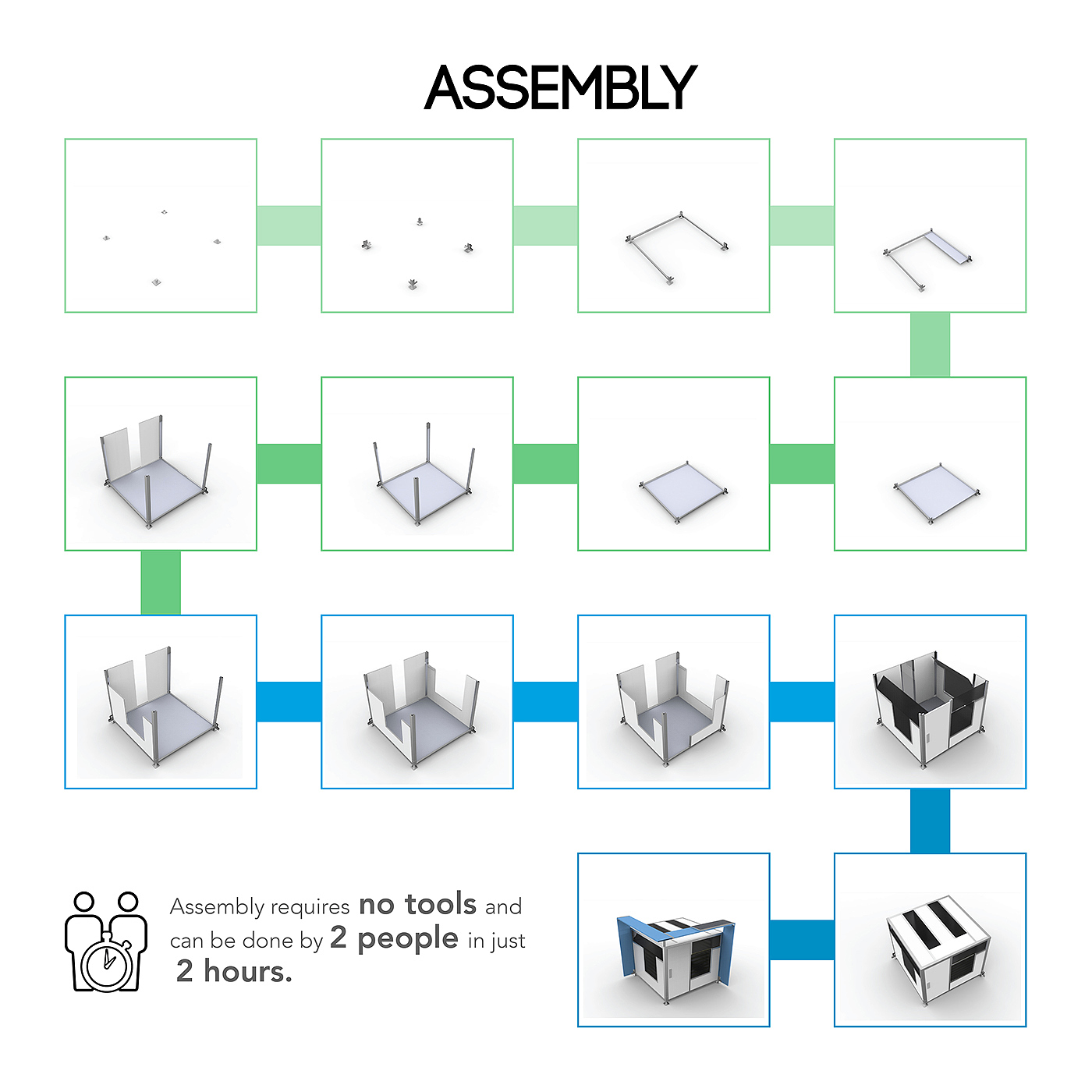 ASSEMBLY

Assembly requires no tools and can be done by 2 people in just 2 hours.