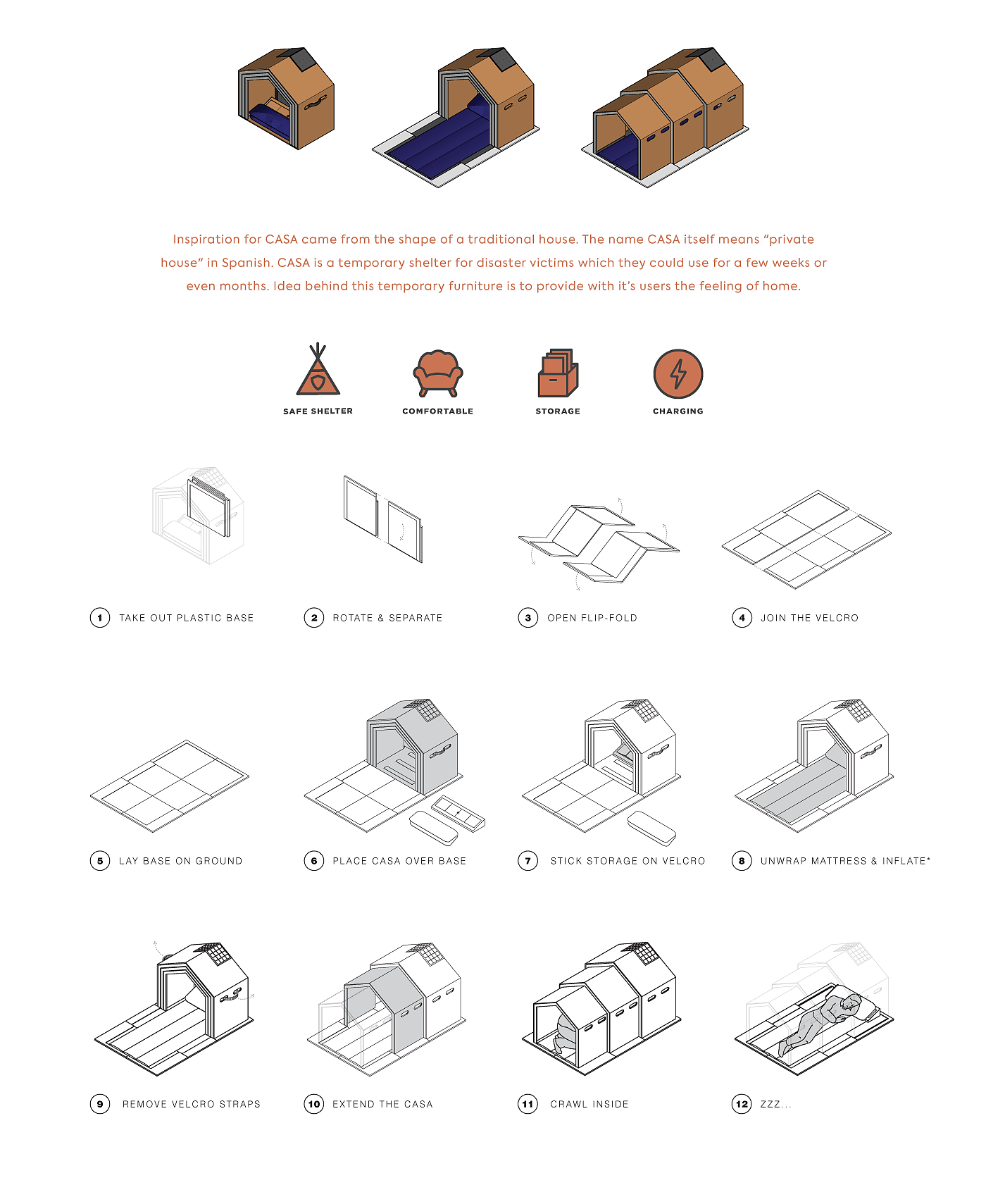 Inspiration for CASA came from the shape of a traditional house. The name CASA itself means "private house" in Spanish. CASA is a temporary shelter for disaster victims which they could use for a few weeks or even months. Idea behind this temporary furniture is to provide with it's users the feeling of home.

SAFE SHELTER

COMFORTABLE

STORAGE

CHARGING

1 TAKE OUT PLASTIC BASE

2 ROTATE & SEPARATE

3 OPEN FLIP-FOLD

4 JOIN THE VELCRO

5 LAY BASE ON GROUND

6 PLACE CASA OVER BASE

7 STICK STORAGE ON VELCRO

8 UNWRAP MATTRESS & INFLATE*

9 REMOVE VELCRO STRAPS

10 EXTEND THE CASA

11 CRAWL INSIDE

12 ZZZ...