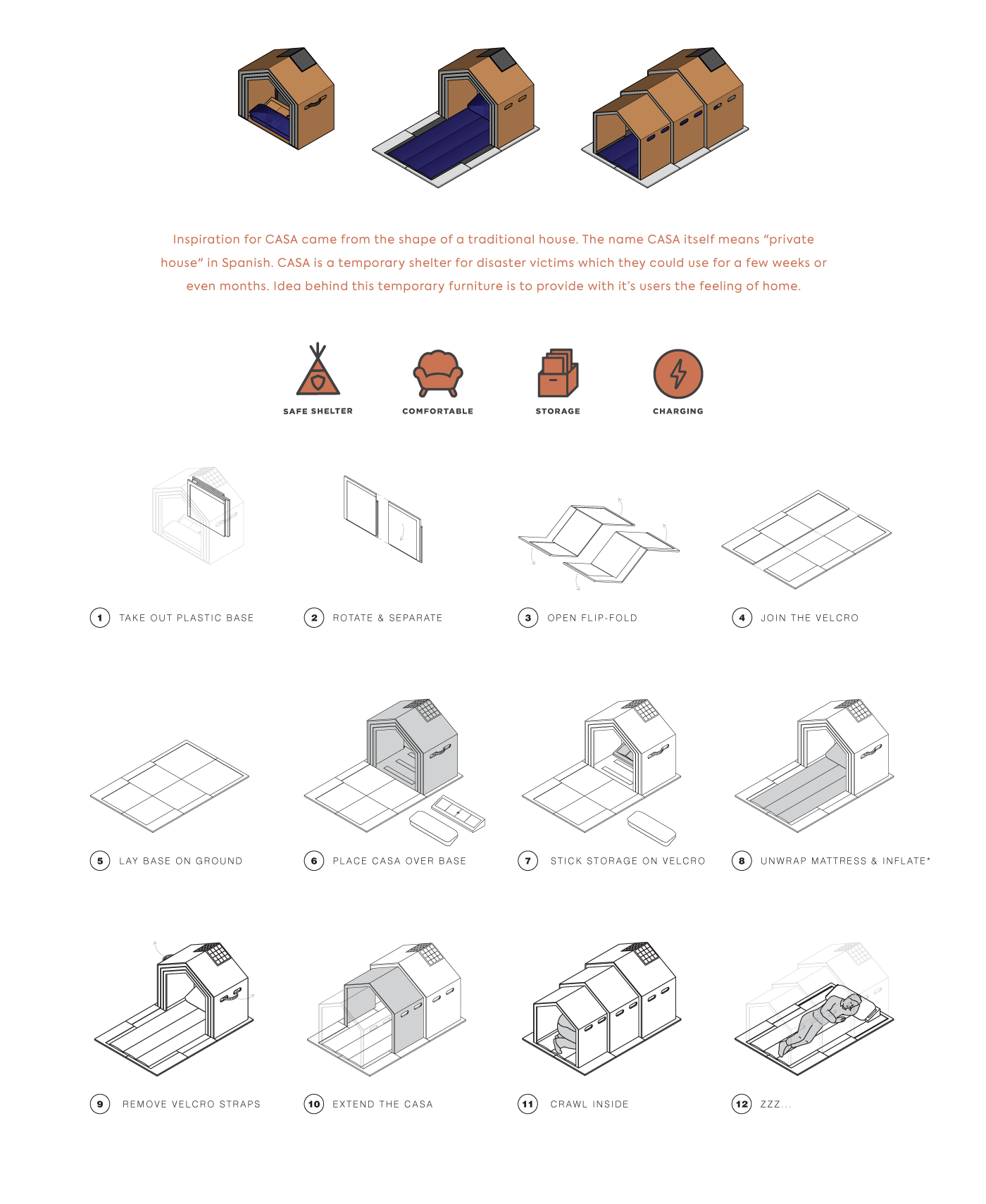 Inspiration for CASA came from the shape of a traditional house. The name CASA itself means "private house" in Spanish. CASA is a temporary shelter for disaster victims which they could use for a few weeks or even months. Idea behind this temporary furniture is to provide with it's users the feeling of home.

SAFE SHELTER

COMFORTABLE

STORAGE

CHARGING

1 TAKE OUT PLASTIC BASE

2 ROTATE & SEPARATE

3 OPEN FLIP-FOLD

4 JOIN THE VELCRO

5 LAY BASE ON GROUND

6 PLACE CASA OVER BASE

7 STICK STORAGE ON VELCRO

8 UNWRAP MATTRESS & INFLATE*

9 REMOVE VELCRO STRAPS

10 EXTEND THE CASA

11 CRAWL INSIDE

12 ZZZ...