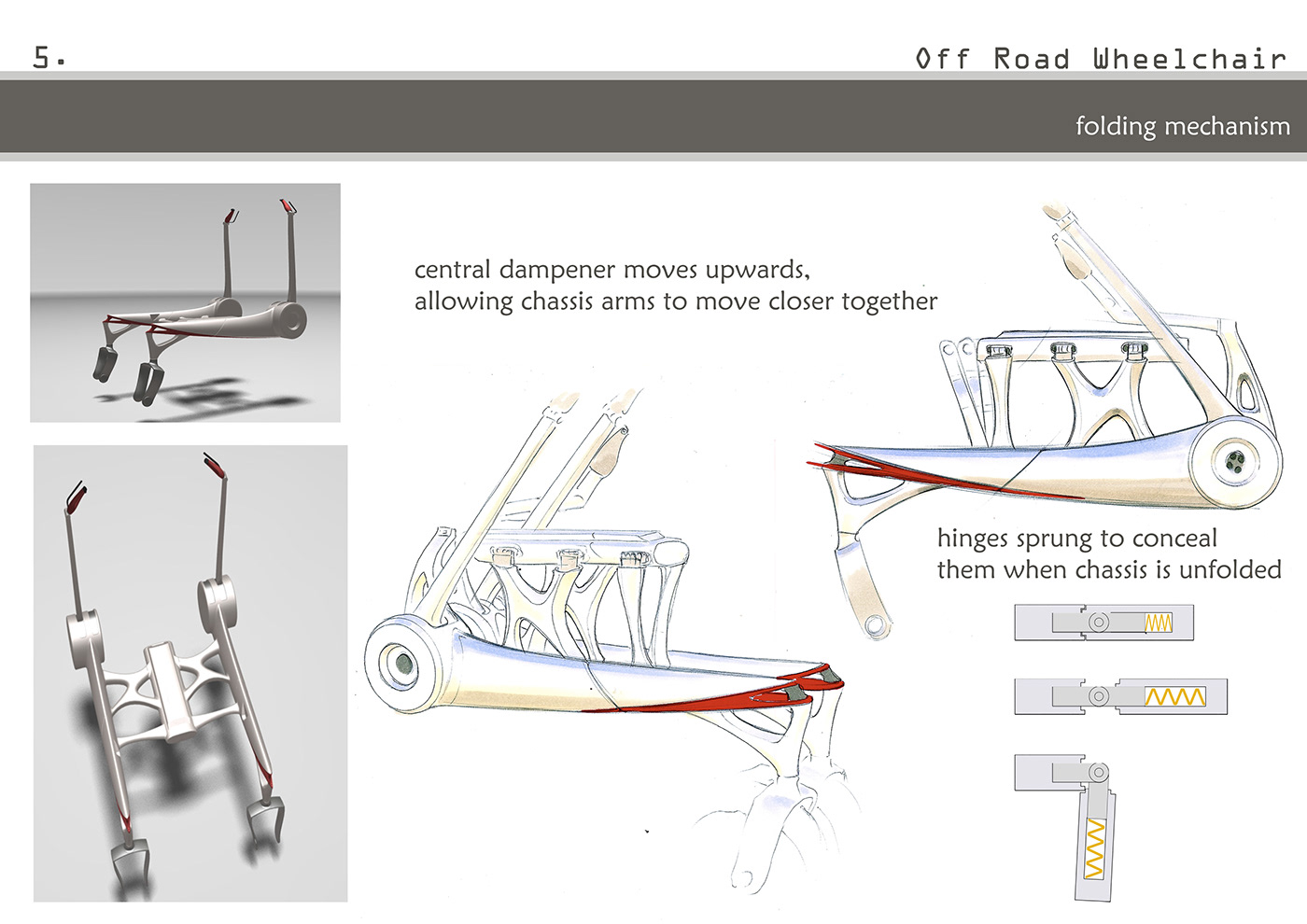 5.

Off Road Wheelchair

folding mechanism

central dampener moves upwards, allowing chassis arms to move closer together

hinges sprung to conceal them when chassis is unfolded