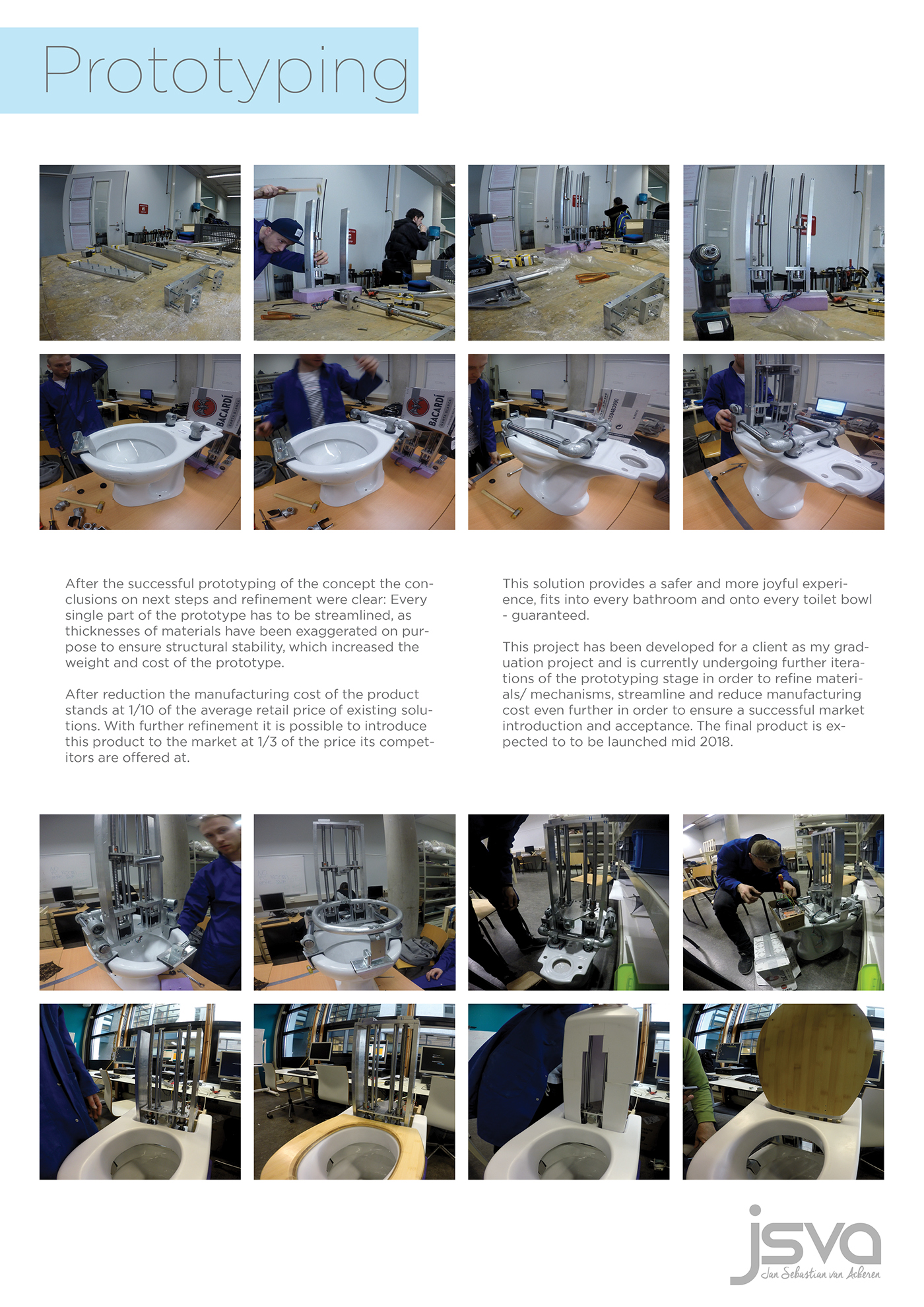 Prototyping

BACARDÍ

BACARDÍ

After the successful prototyping of the concept the conclusions on next steps and refinement were clear: Every single part of the prototype has to be streamlined, as thicknesses of materials have been exaggerated on purpose to ensure structural stability, which increased the weight and cost of the prototype.

After reduction the manufacturing cost of the product stands at 1/10 of the average retail price of existing solutions. With further refinement it is possible to introduce this product to the market at 1/3 of the price its competitors are offered at.

This solution provides a safer and more joyful experience, fits into every bathroom and onto every toilet bowl - guaranteed.

This project has been developed for a client as my graduation project and is currently undergoing further iterations of the prototyping stage in order to refine materials/ mechanisms, streamline and reduce manufacturing cost even further in order to ensure a successful market introduction and acceptance. The final product is expected to to be launched mid 2018.

jsva
Jan Sebastian van Ackeren