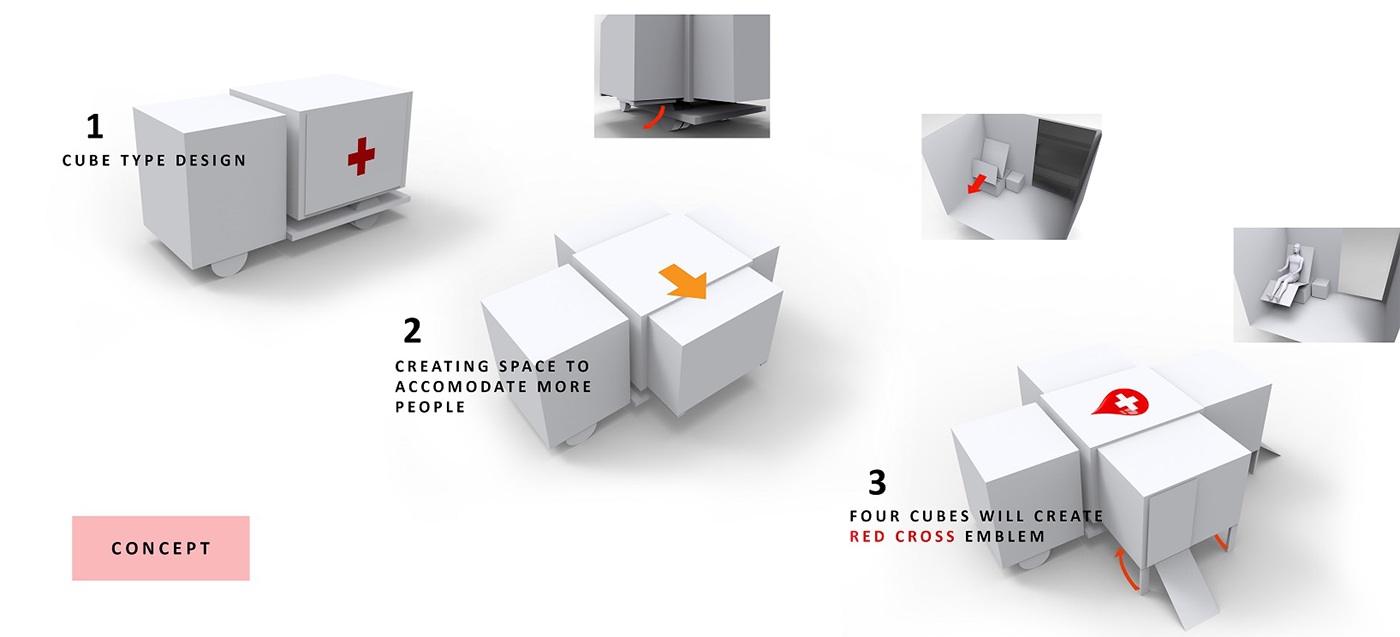 1
CUBE TYPE DESIGN

2
CREATING SPACE TO ACCOMODATE MORE PEOPLE

3
FOUR CUBES WILL CREATE RED CROSS EMBLEM

CONCEPT