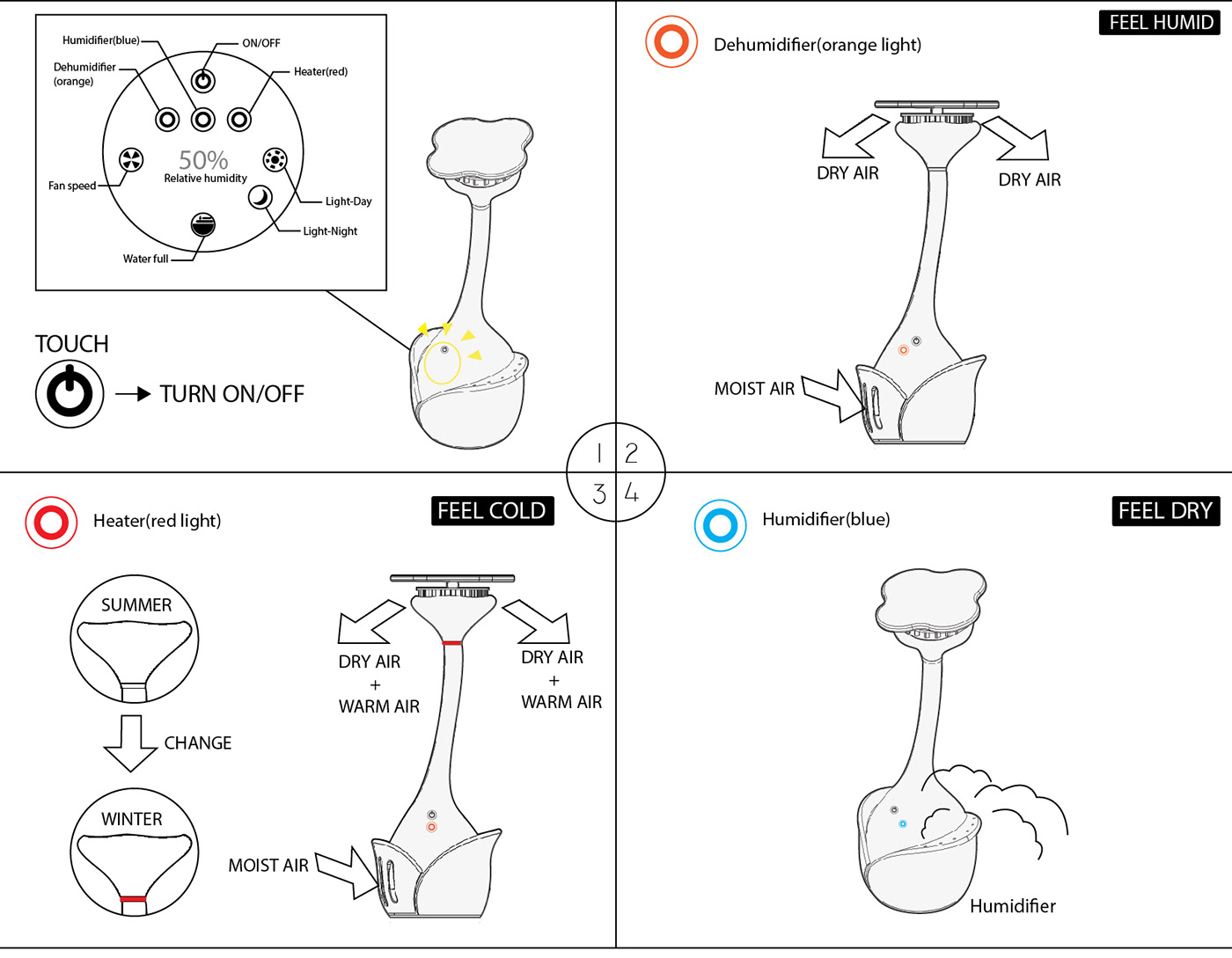 Humidifier(blue)
ON/OFF
Dehumidifier (orange)
Heater(red)
50%
Relative humidity
Fan speed
Light-Day
Light-Night
Water full

TOUCH
TURN ON/OFF

Dehumidifier(orange light)
FEEL HUMID
DRY AIR
DRY AIR
MOIST AIR

1 2
3 4

Heater(red light)
FEEL COLD
SUMMER
CHANGE
WINTER
DRY AIR + WARM AIR
DRY AIR + WARM AIR
MOIST AIR

Humidifier(blue)
FEEL DRY
Humidifier