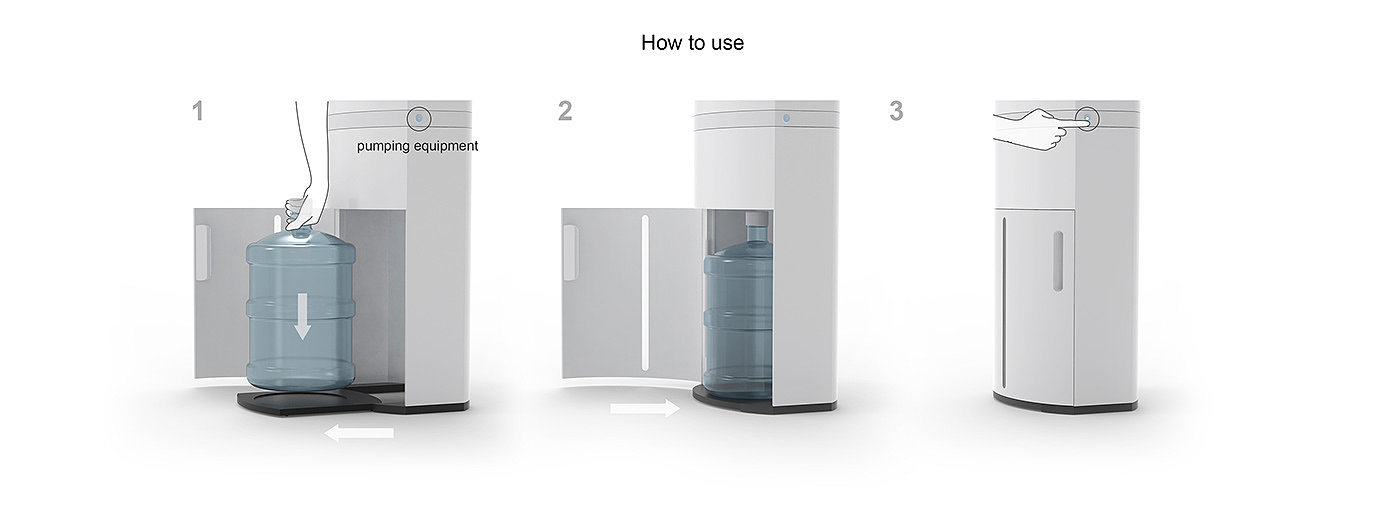 How to use

1

pumping equipment

2

3