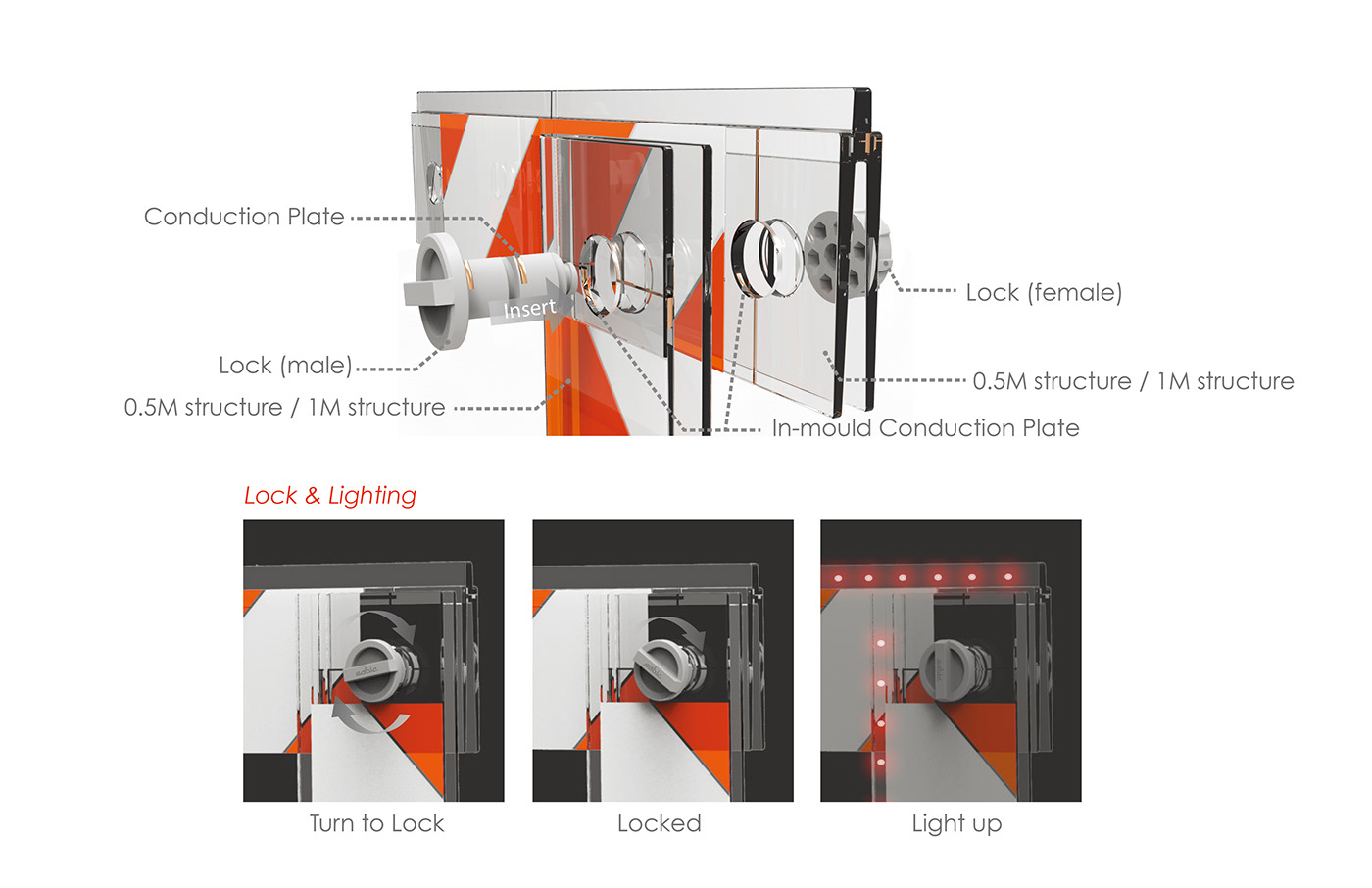 Conduction Plate

Insert

Lock (female)

Lock (male)

0.5M structure / 1M structure

0.5M structure / 1M structure

In-mould Conduction Plate

Lock & Lighting

Turn to Lock

Locked

Light up