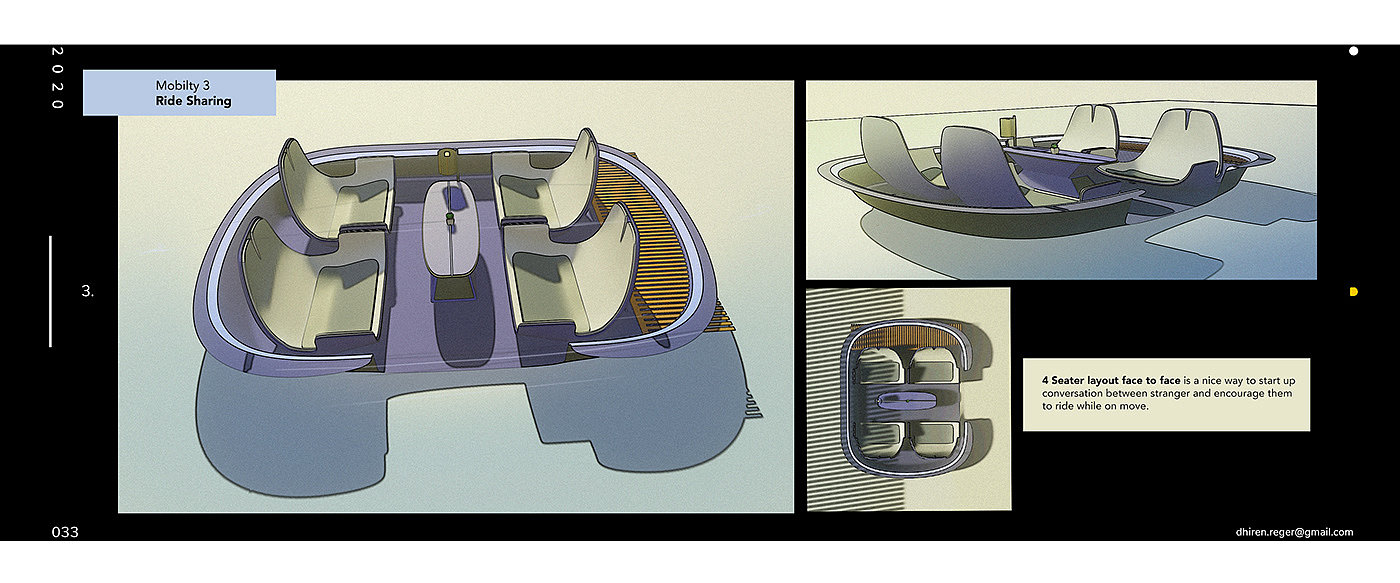 2020

Mobilty 3
Ride Sharing

3.

4 Seater layout face to face is a nice way to start up conversation between stranger and encourage them to ride while on move.

033

dhiren.reger@gmail.com