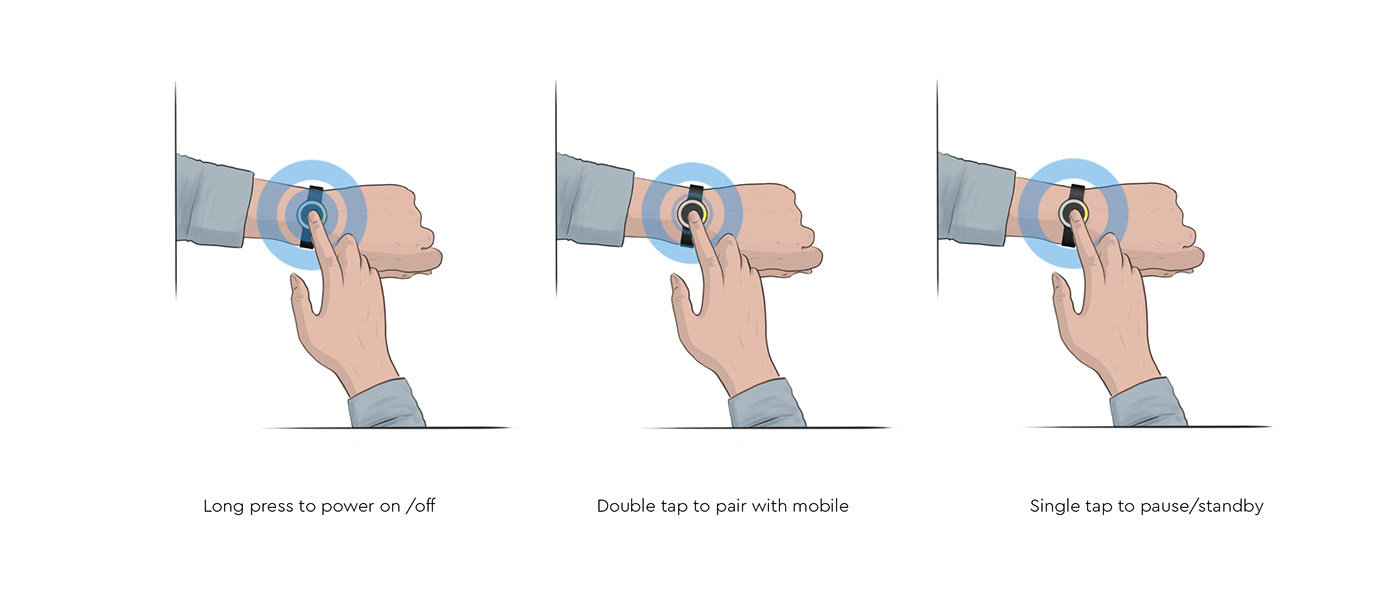 Long press to power on /off

Double tap to pair with mobile

Single tap to pause/standby