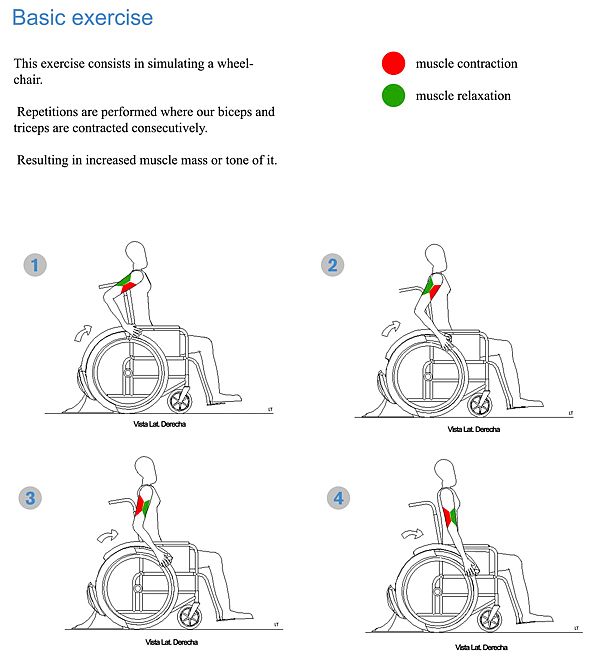 Basic exercise

This exercise consists in simulating a wheelchair.

Repetitions are performed where our biceps and triceps are contracted consecutively.

Resulting in increased muscle mass or tone of it.

muscle contraction

muscle relaxation

1

LT

Vista Lat. Derecha

2

LT

Vista Lat. Derecha

3

LT

Vista Lat. Derecha

4

LT

Vista Lat. Derecha