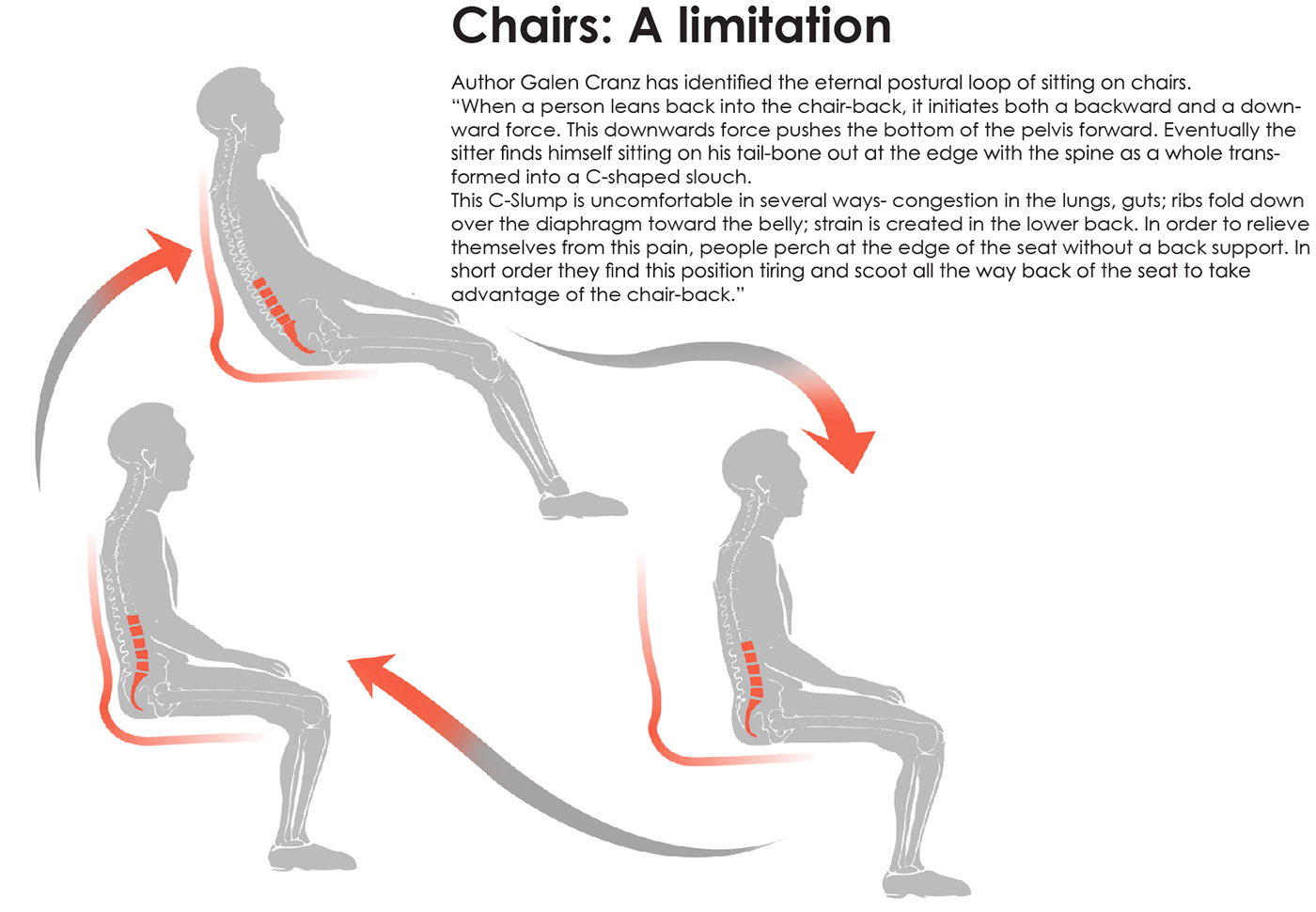 Chairs: A limitation

Author Galen Cranz has identified the eternal postural loop of sitting on chairs.
“When a person leans back into the chair-back, it initiates both a backward and a downward force. This downwards force pushes the bottom of the pelvis forward. Eventually the sitter finds himself sitting on his tail-bone out at the edge with the spine as a whole transformed into a C-shaped slouch.
This C-Slump is uncomfortable in several ways- congestion in the lungs, guts; ribs fold down over the diaphragm toward the belly; strain is created in the lower back. In order to relieve themselves from this pain, people perch at the edge of the seat without a back support. In short order they find this position tiring and scoot all the way back of the seat to take advantage of the chair-back.”