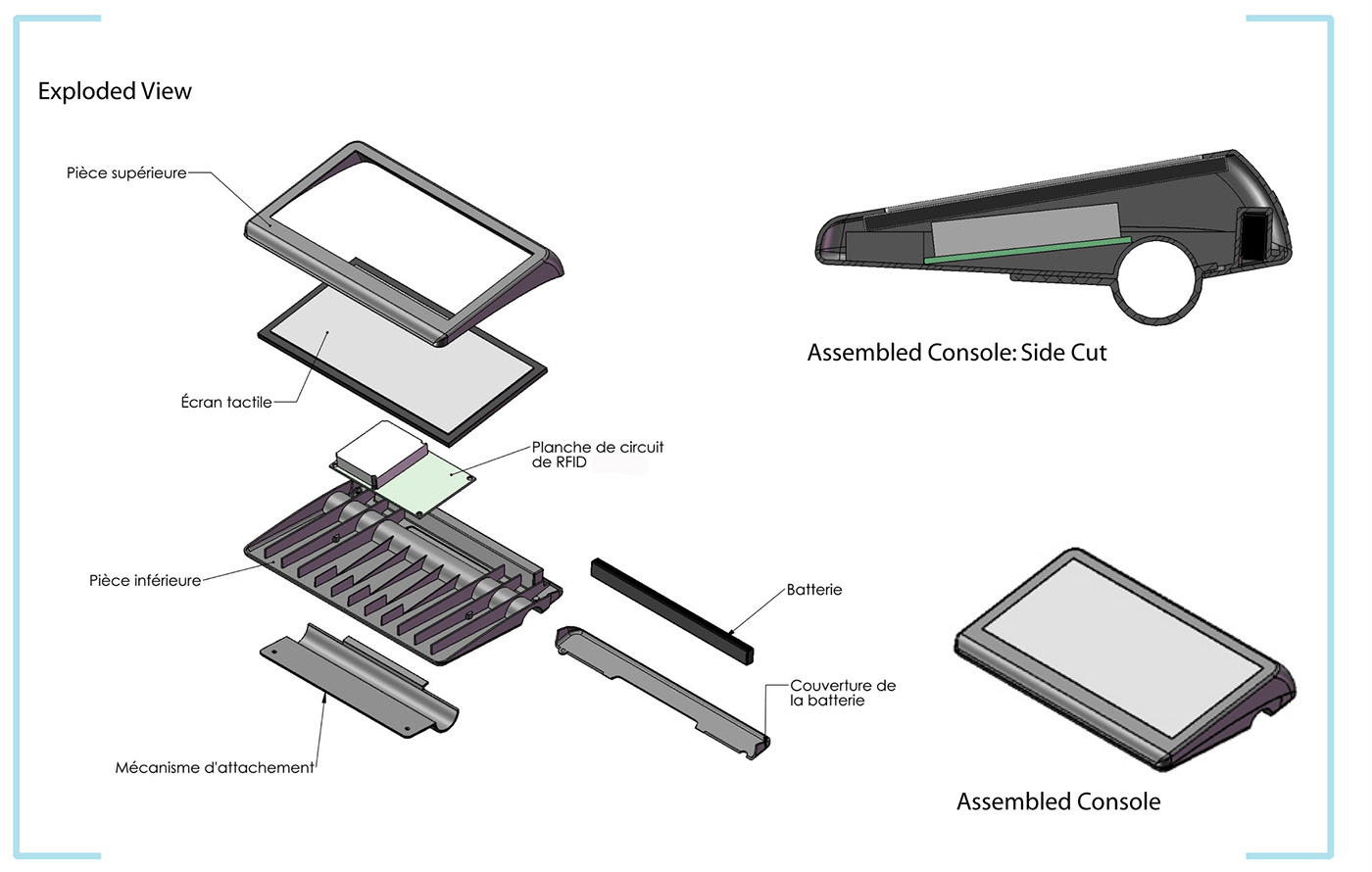 Exploded View

Pièce supérieure

Écran tactile

Planche de circuit de RFID

Pièce inférieure

Batterie

Couverture de la batterie

Mécanisme d'attachement

Assembled Console: Side Cut

Assembled Console