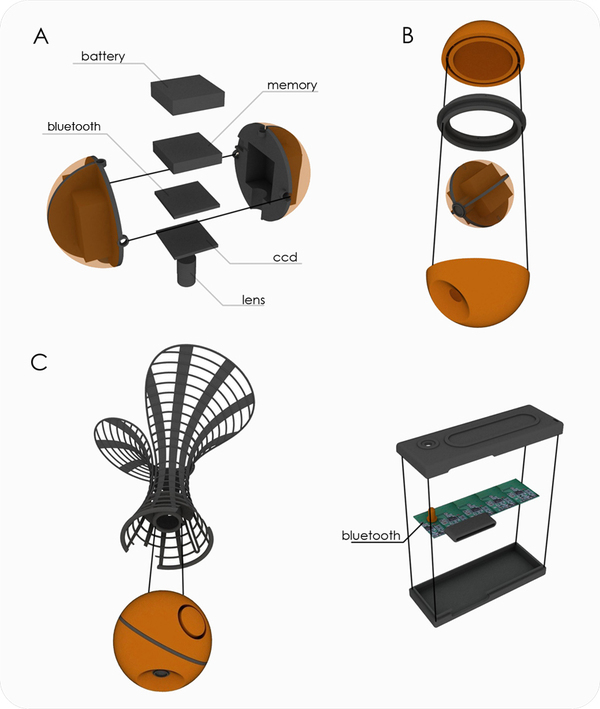 A

battery

memory

bluetooth

ccd

lens

B

C

bluetooth