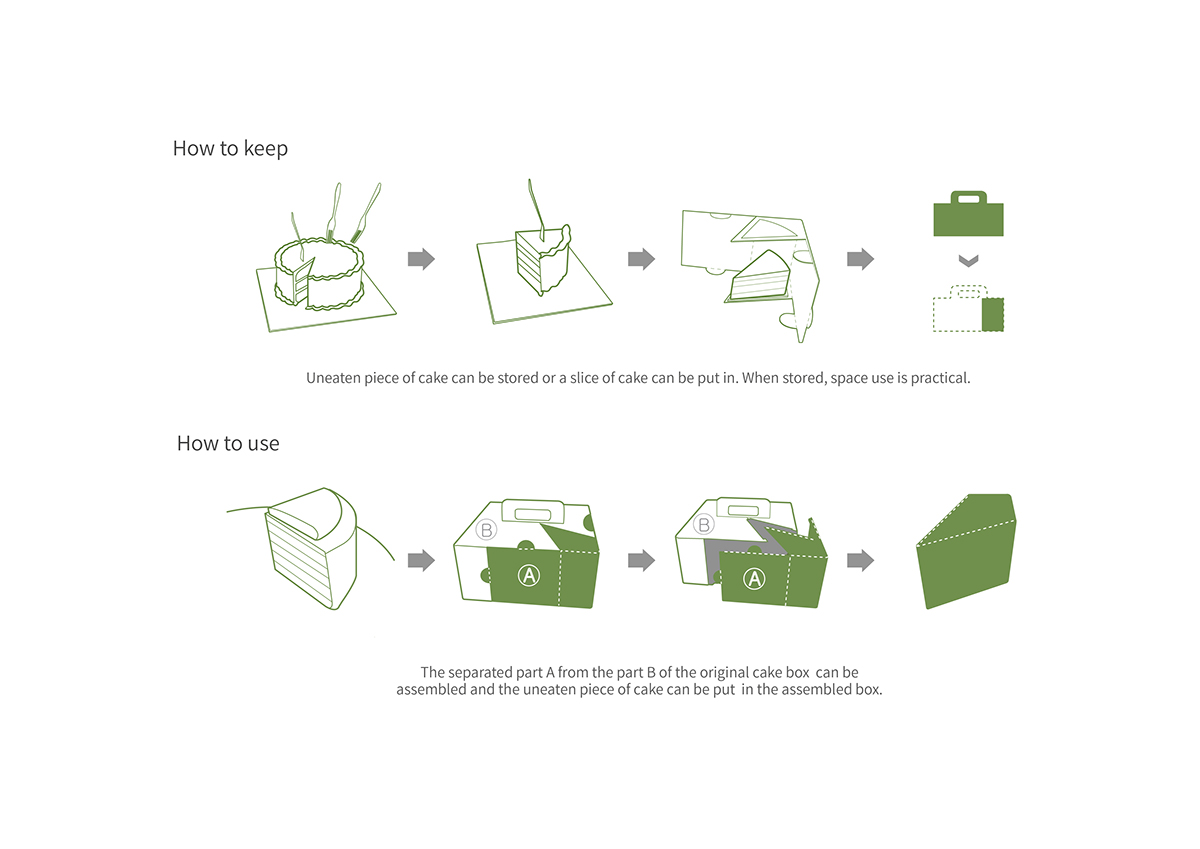 How to keep

Uneaten piece of cake can be stored or a slice of cake can be put in. When stored, space use is practical.

How to use

B

A

B

A

The separated part A from the part B of the original cake box can be assembled and the uneaten piece of cake can be put in the assembled box.